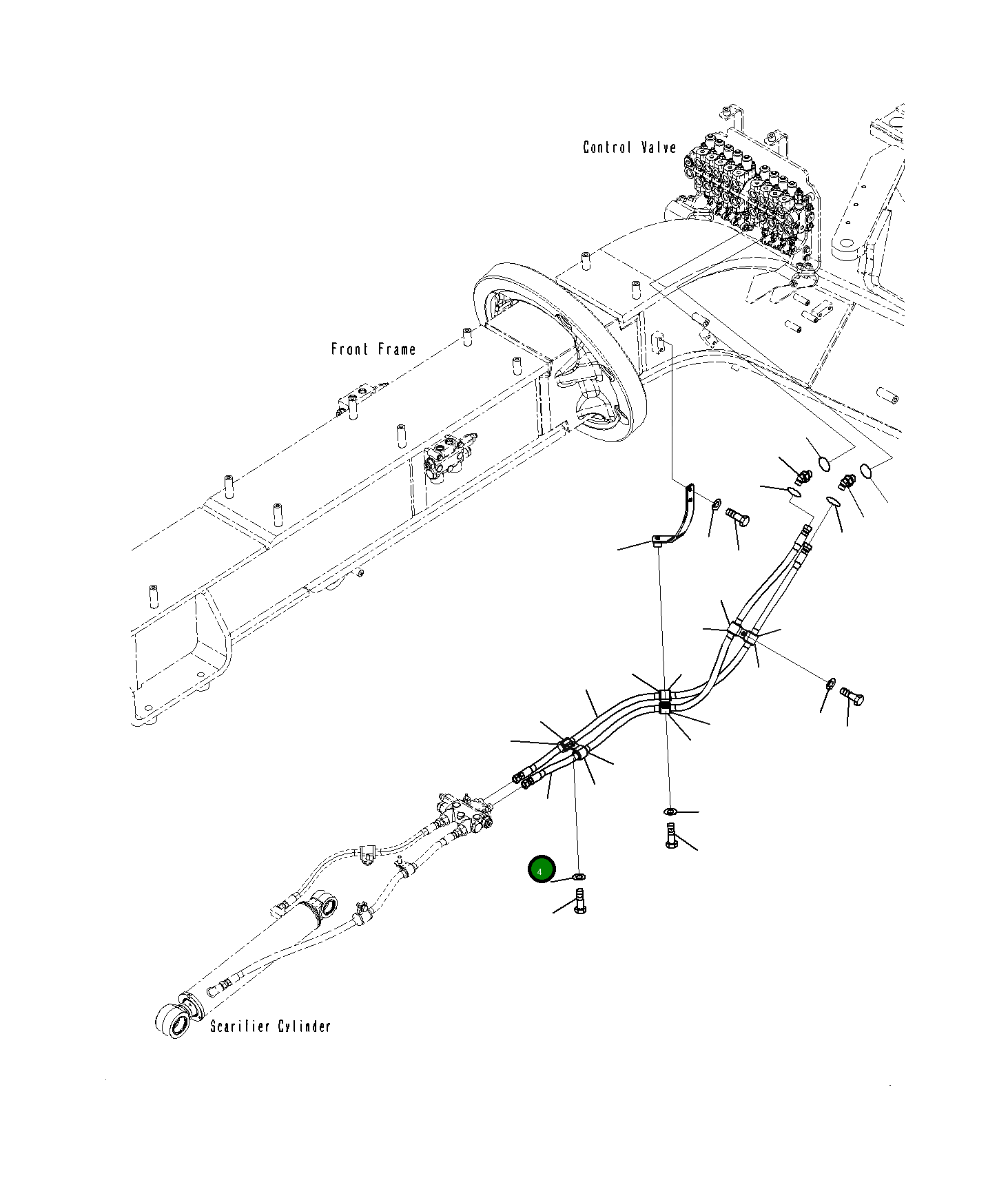 Control Valve

Front Frame

4

Scarifier Cylinder