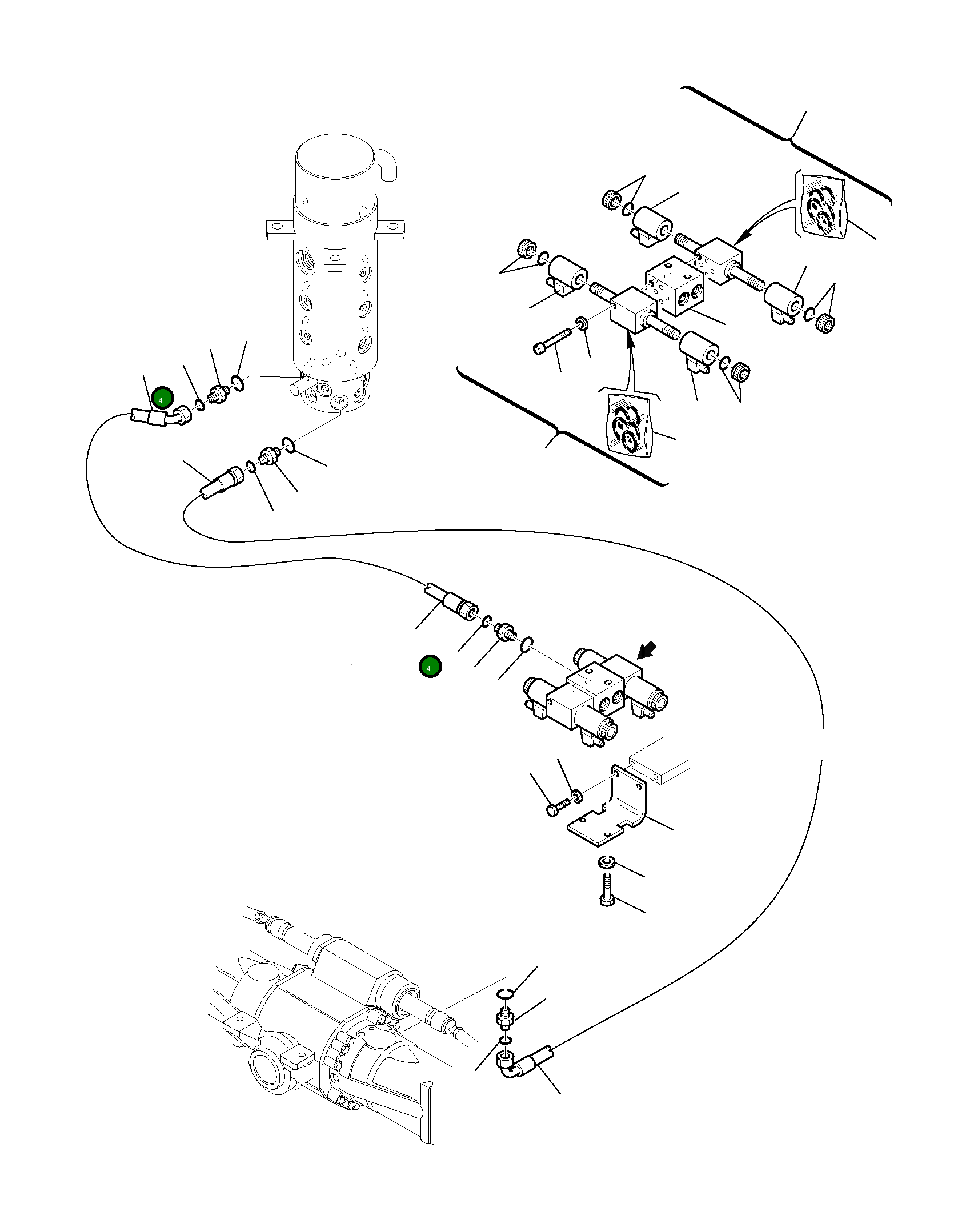 4

4