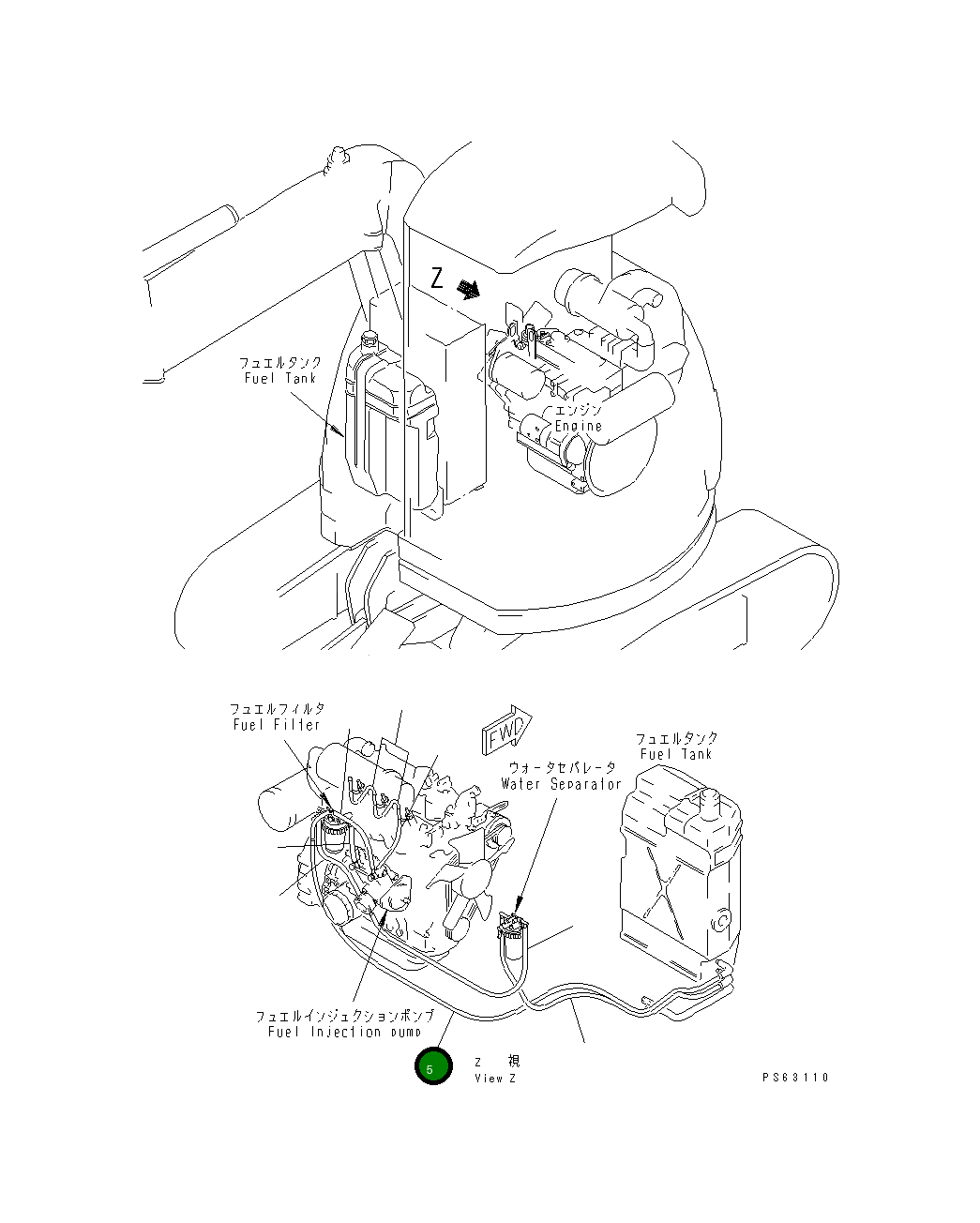 Z

フュエルタンク
Fuel Tank

エンジン
Engine

フュエルフィルタ
Fuel Filter

FWD

ウォータセパレータ
Water Separator

フュエルタンク
Fuel Tank

フュエルインジェクションポンプ
Fuel Injection pump

5

Z 視
View Z

PS63110