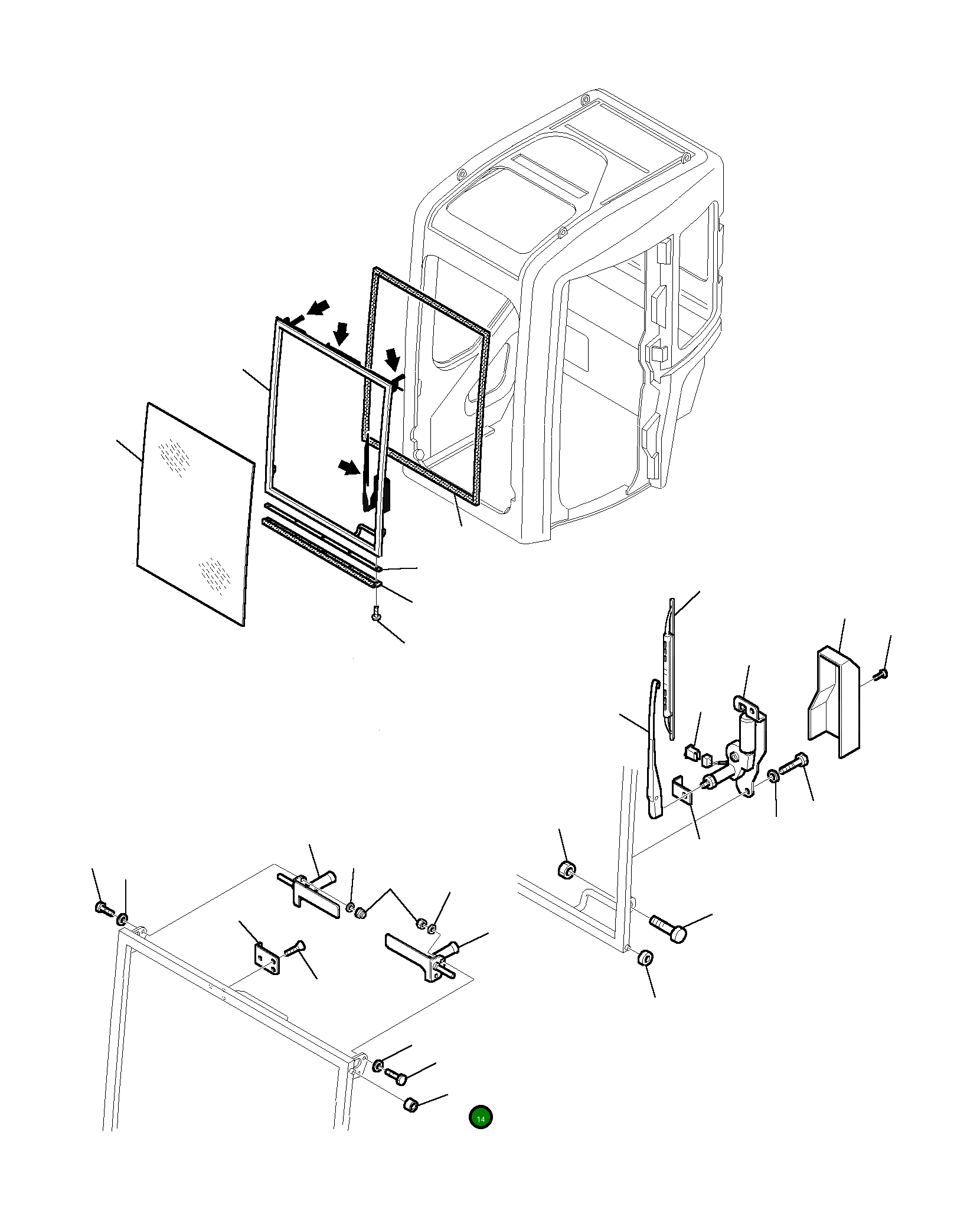 14