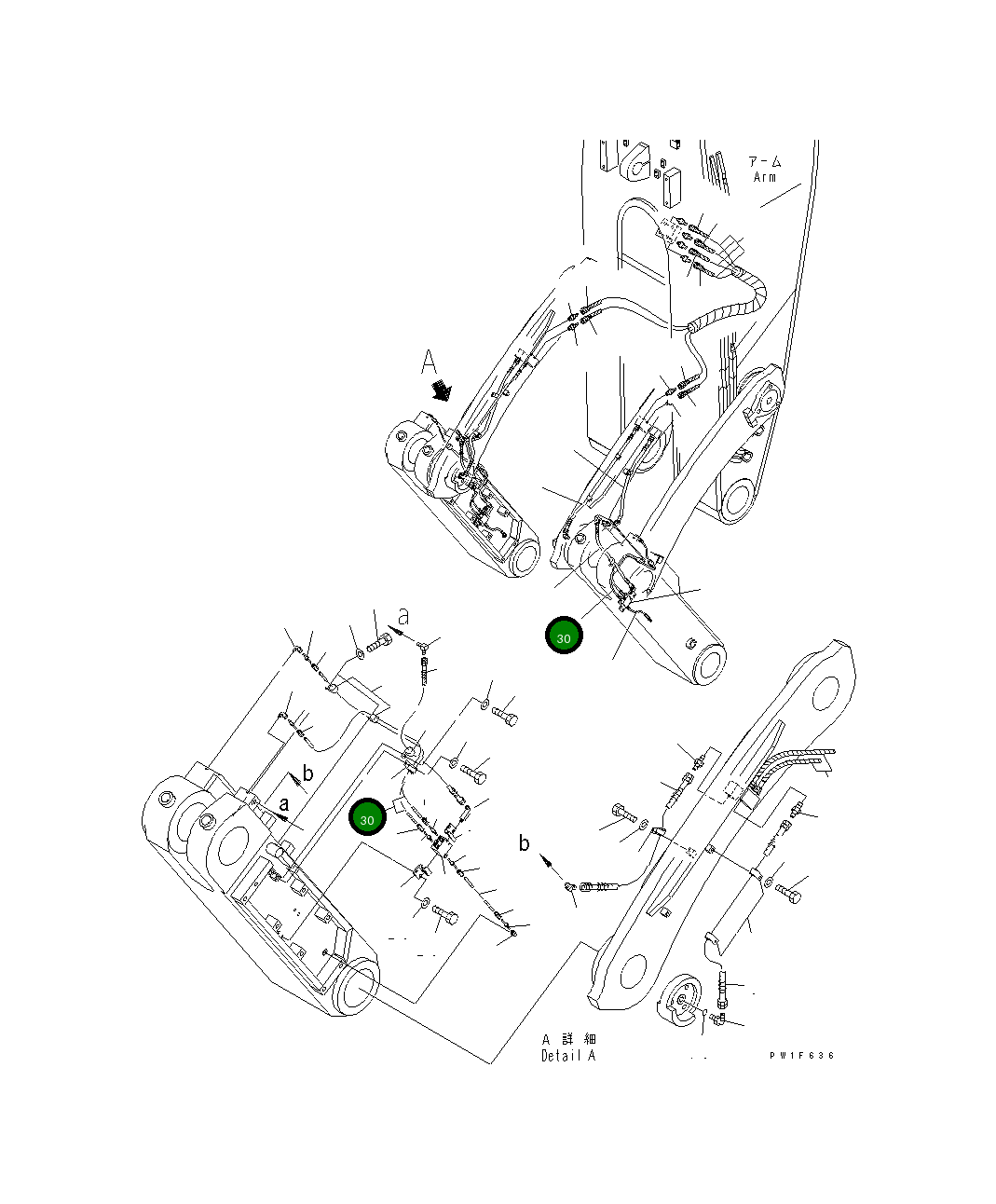 アーム
Arm

A

a

30

b

a

30

b

A 詳細
Detail A

PW1F636