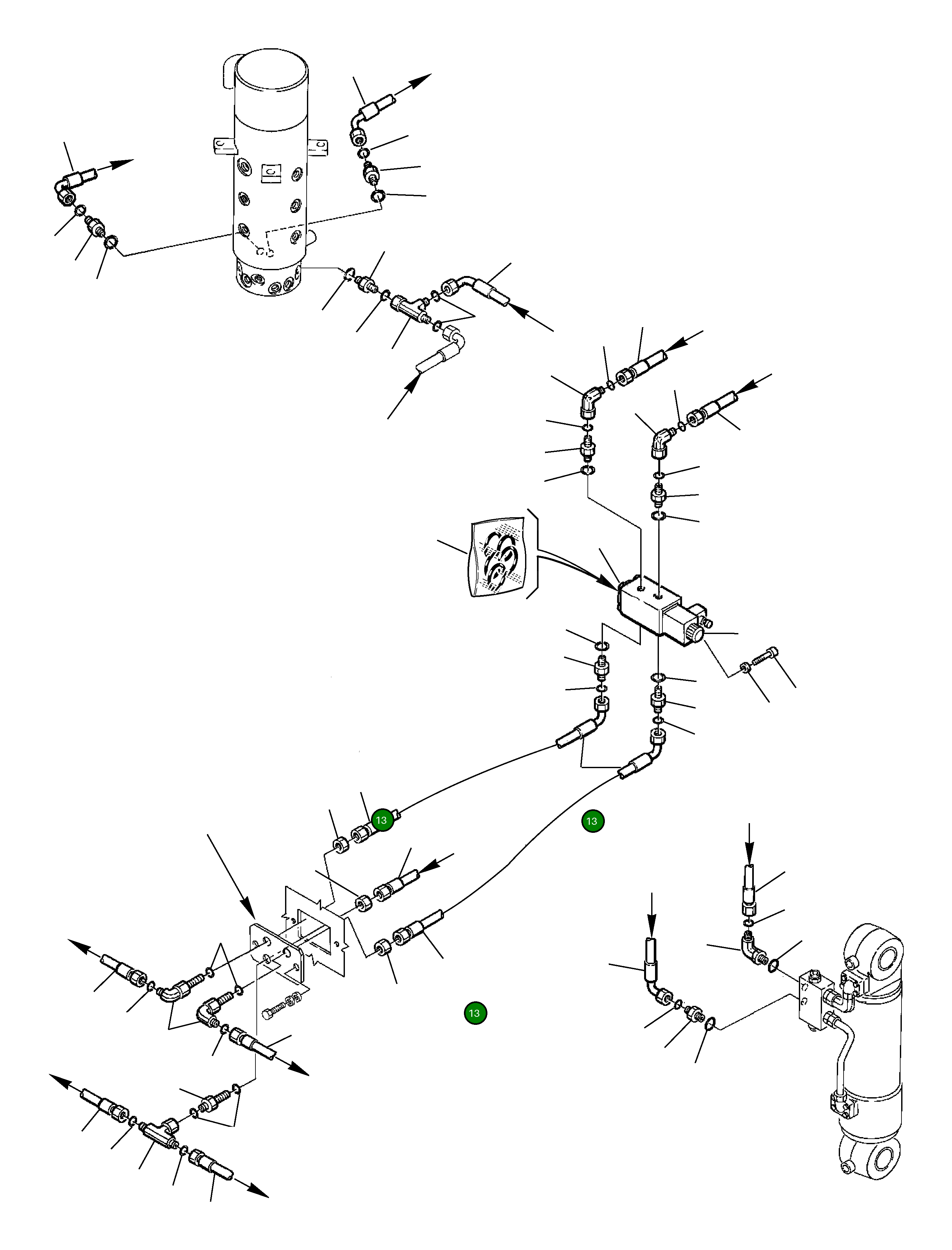 13

13

13