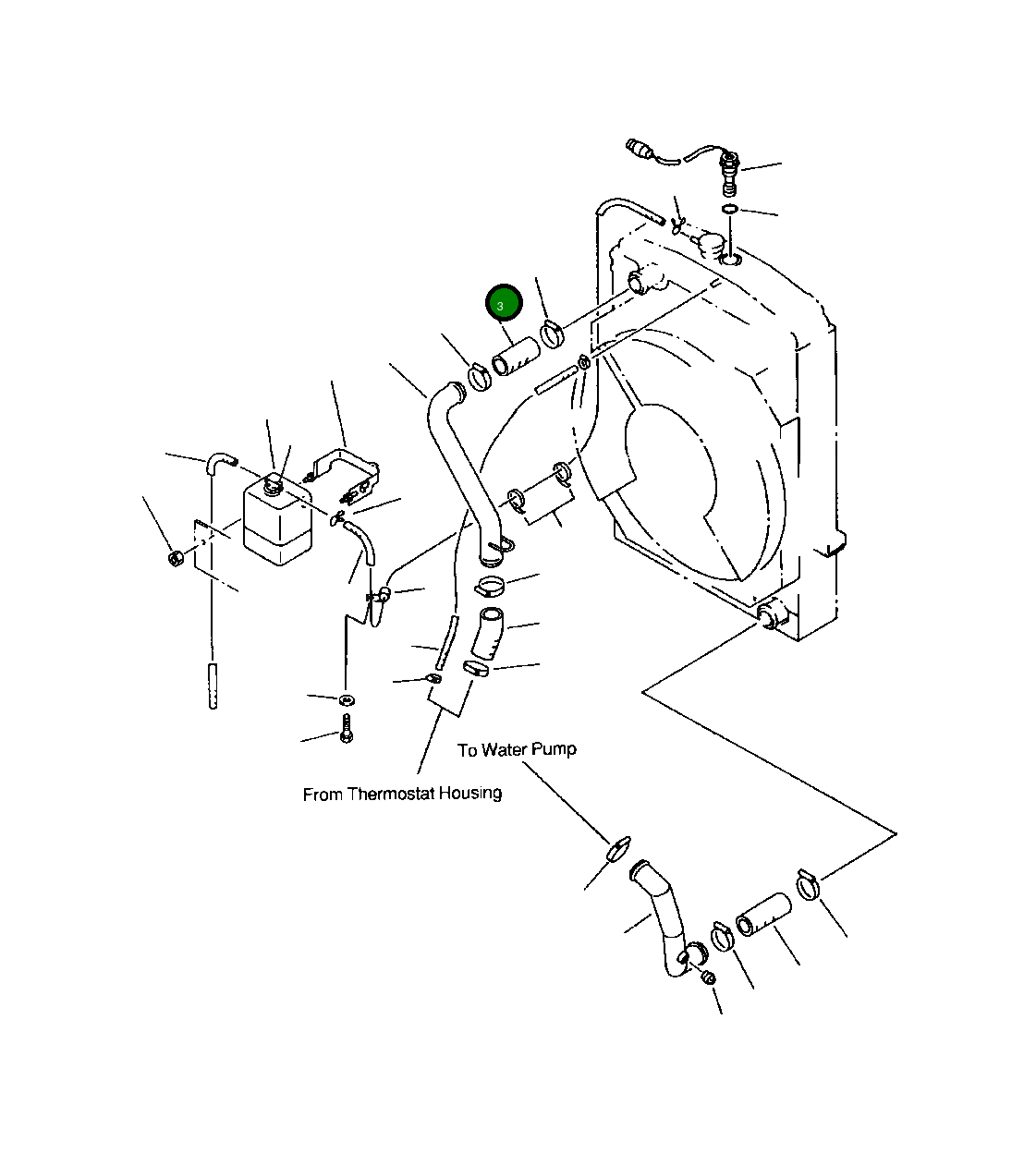 3

To Water Pump

From Thermostat Housing