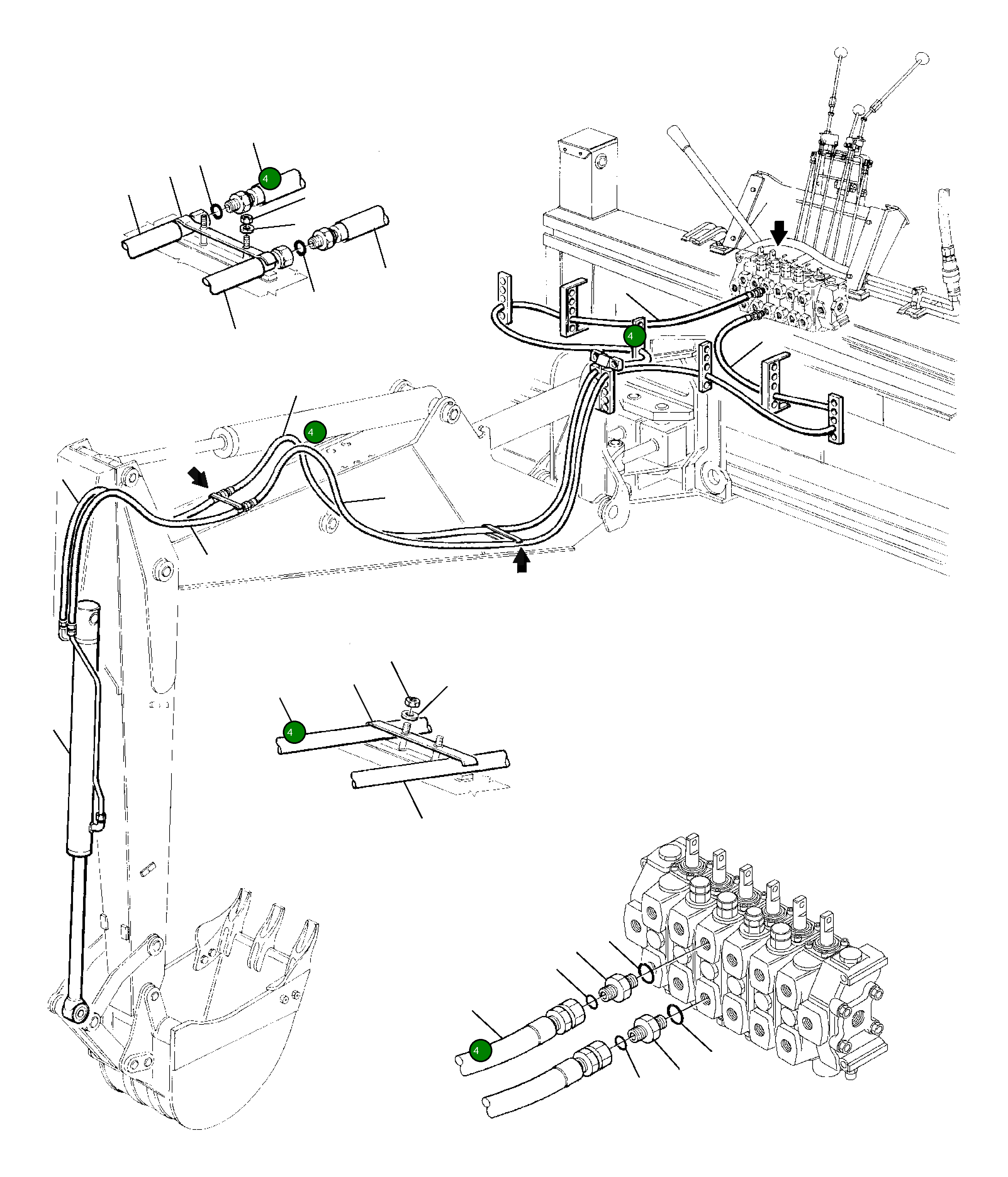 4

4

4

4

4