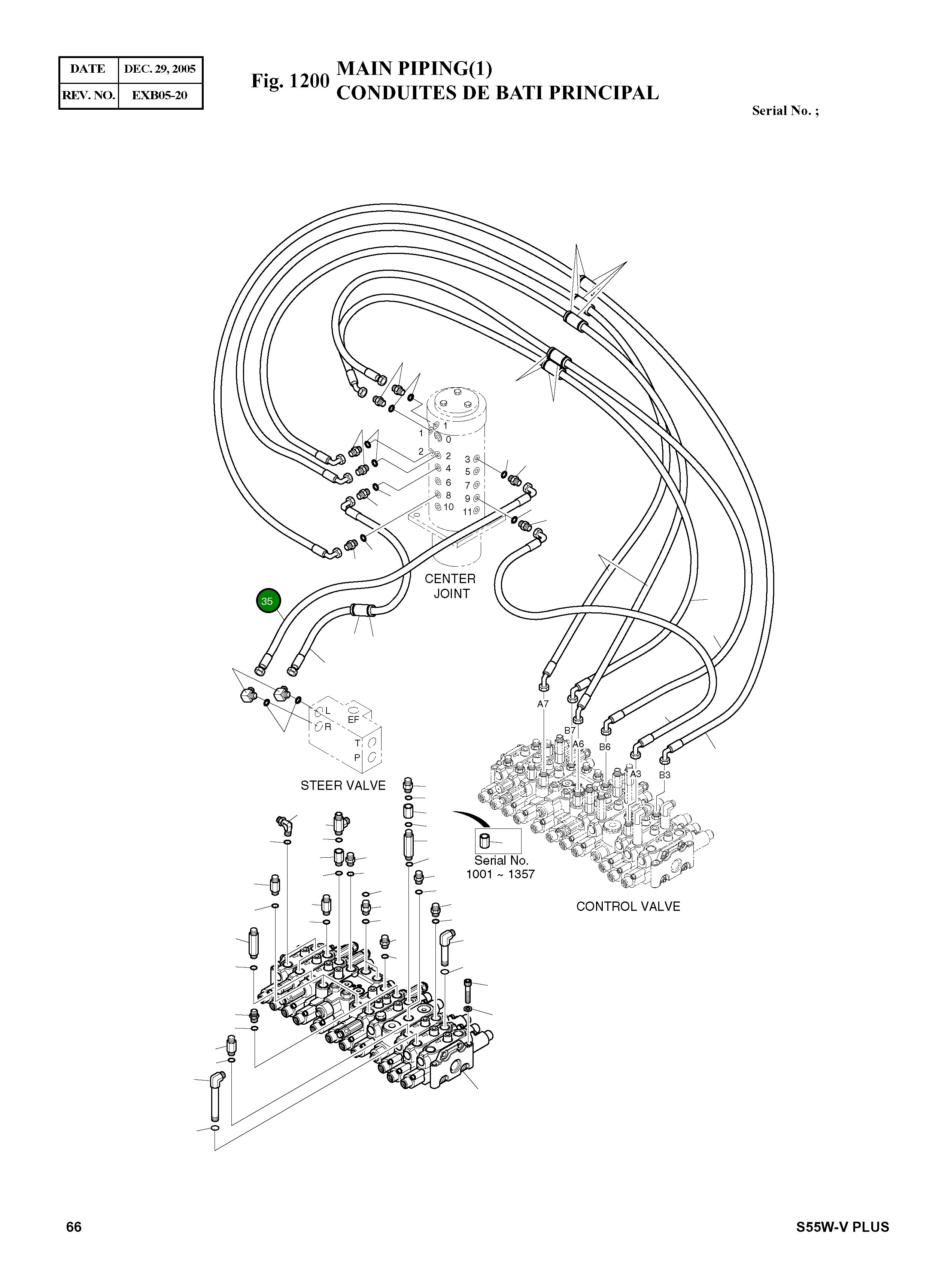 | DATE | DEC. 29, 2005 |
|---|---|
| REV. NO. | EXB05-20 |

Fig. 1200 MAIN PIPING(1)
CONDUITES DE BATI PRINCIPAL

Serial No. ;

1
1
0
2
2
4
6
8
10
3
5
7
9
11

CENTER JOINT

35

L
R
EF
T
P

STEER VALVE

A7
B7
A6
B6
A3
B3

Serial No.
1001 ~ 1357

CONTROL VALVE

66

S55W-V PLUS