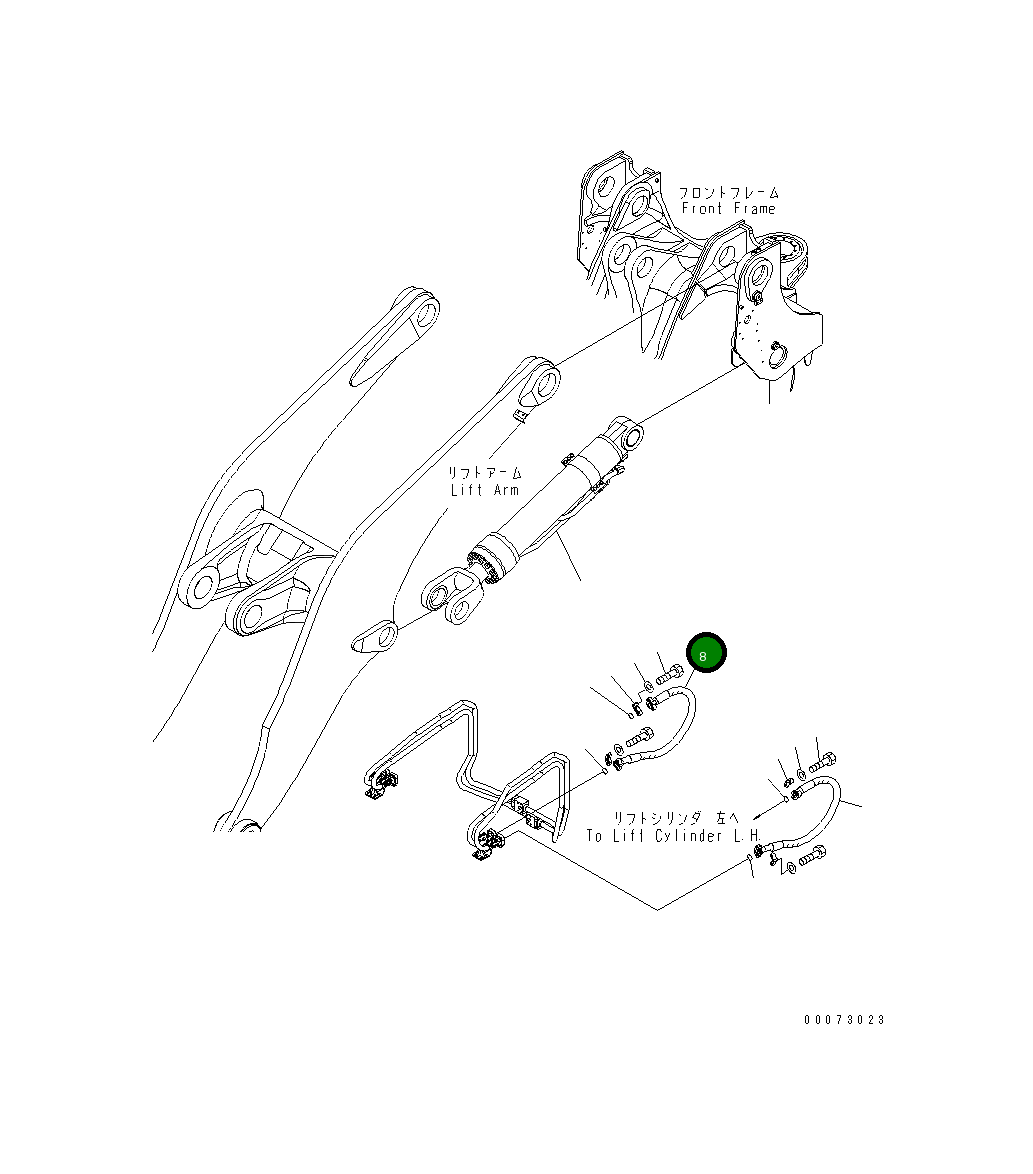 フロントフレーム
Front Frame

リフトアーム
Lift Arm

8

リフトシリンダ 左へ
To Lift Cylinder L.H.

00073023