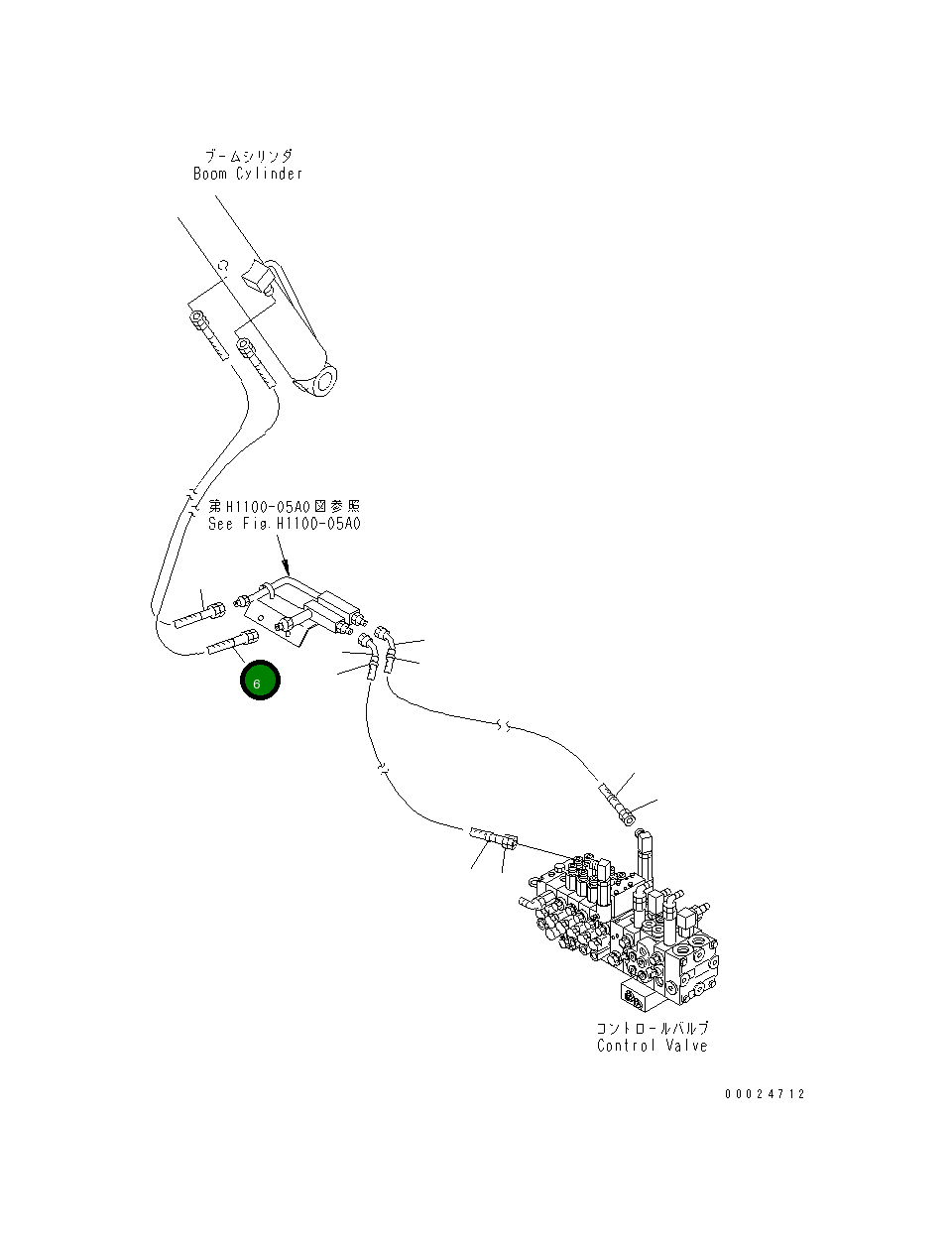 ブームシリンダ
Boom Cylinder

第H1100-05A0図参照
See Fig.H1100-05A0

6

コントロールバルブ
Control Valve

00024712