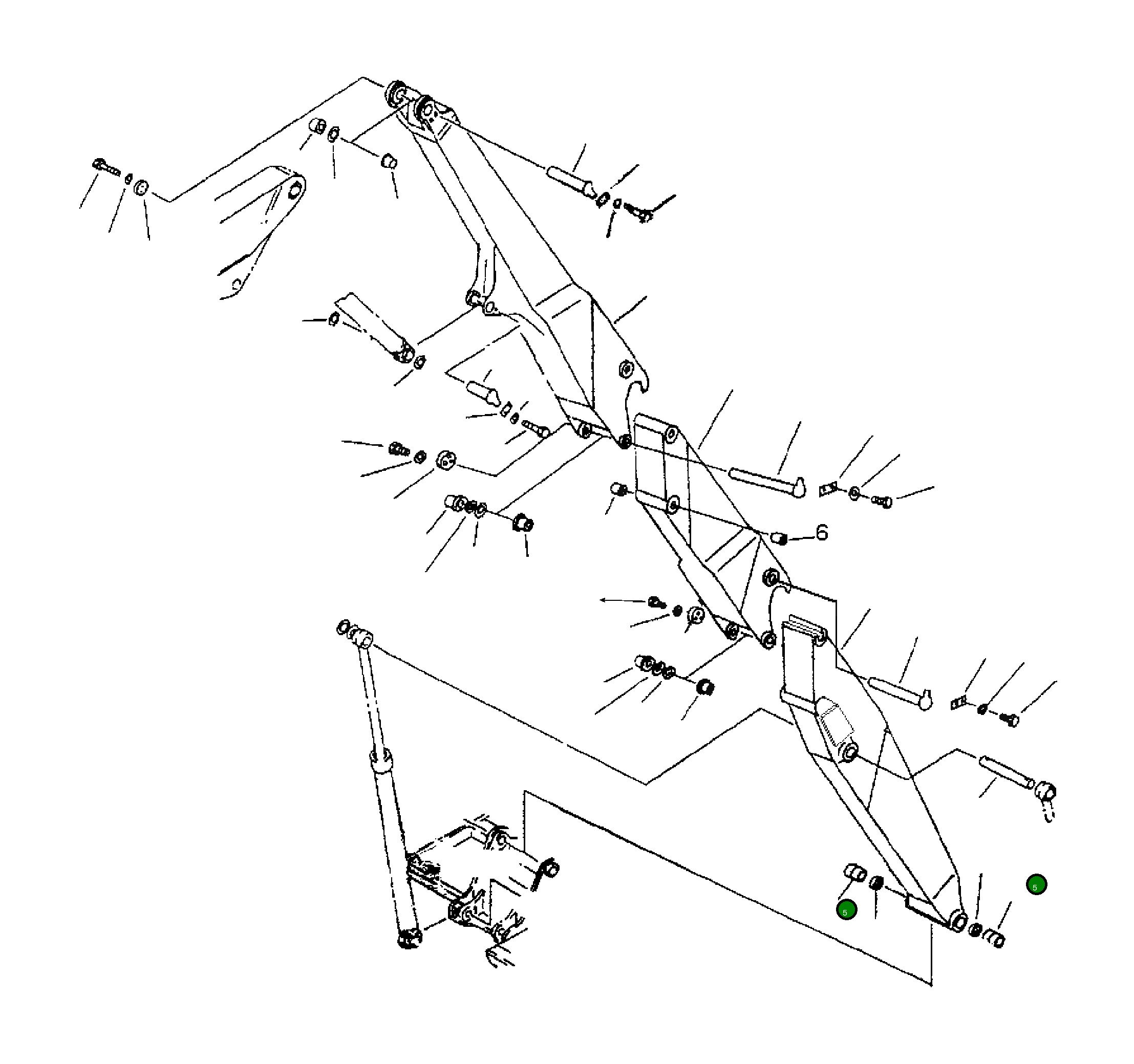 6

5

5