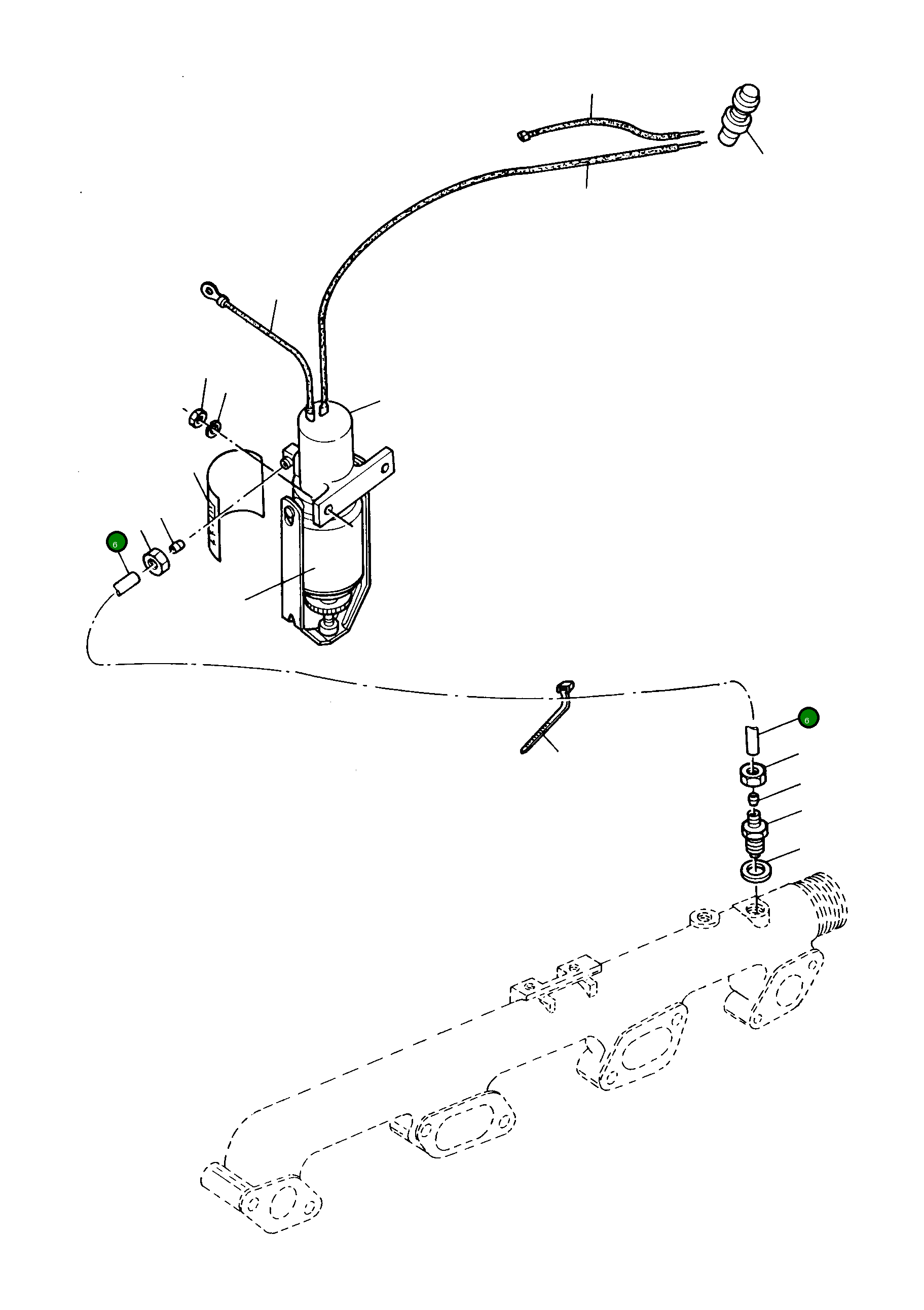 6

6