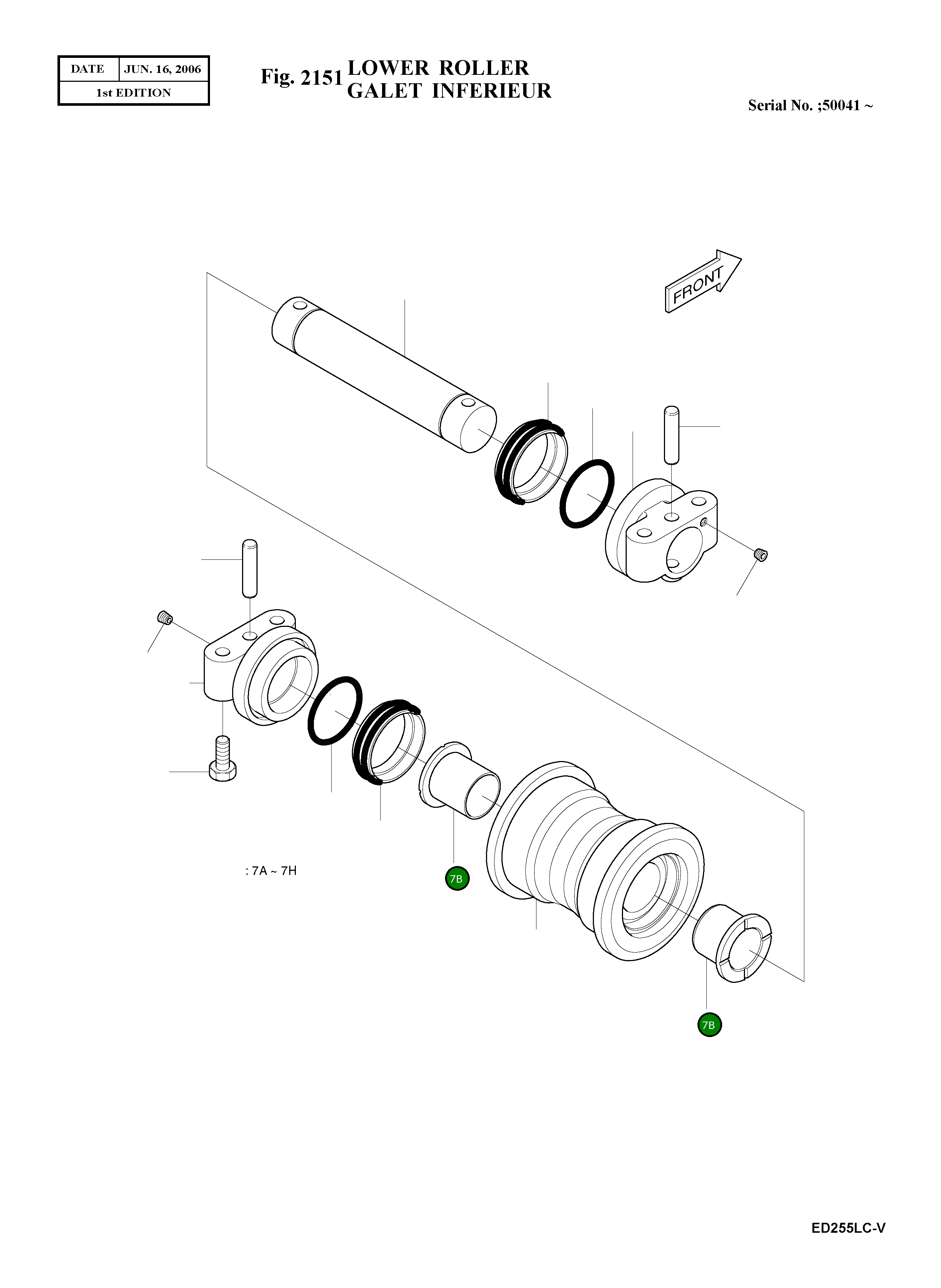 | DATE | JUN. 16, 2006 |
|---|---|
| 1st EDITION | |

Fig. 2151 LOWER ROLLER
GALET INFERIEUR

Serial No. ;50041 ~

FRONT

: 7A ~ 7H

7B

7B

ED255LC-V