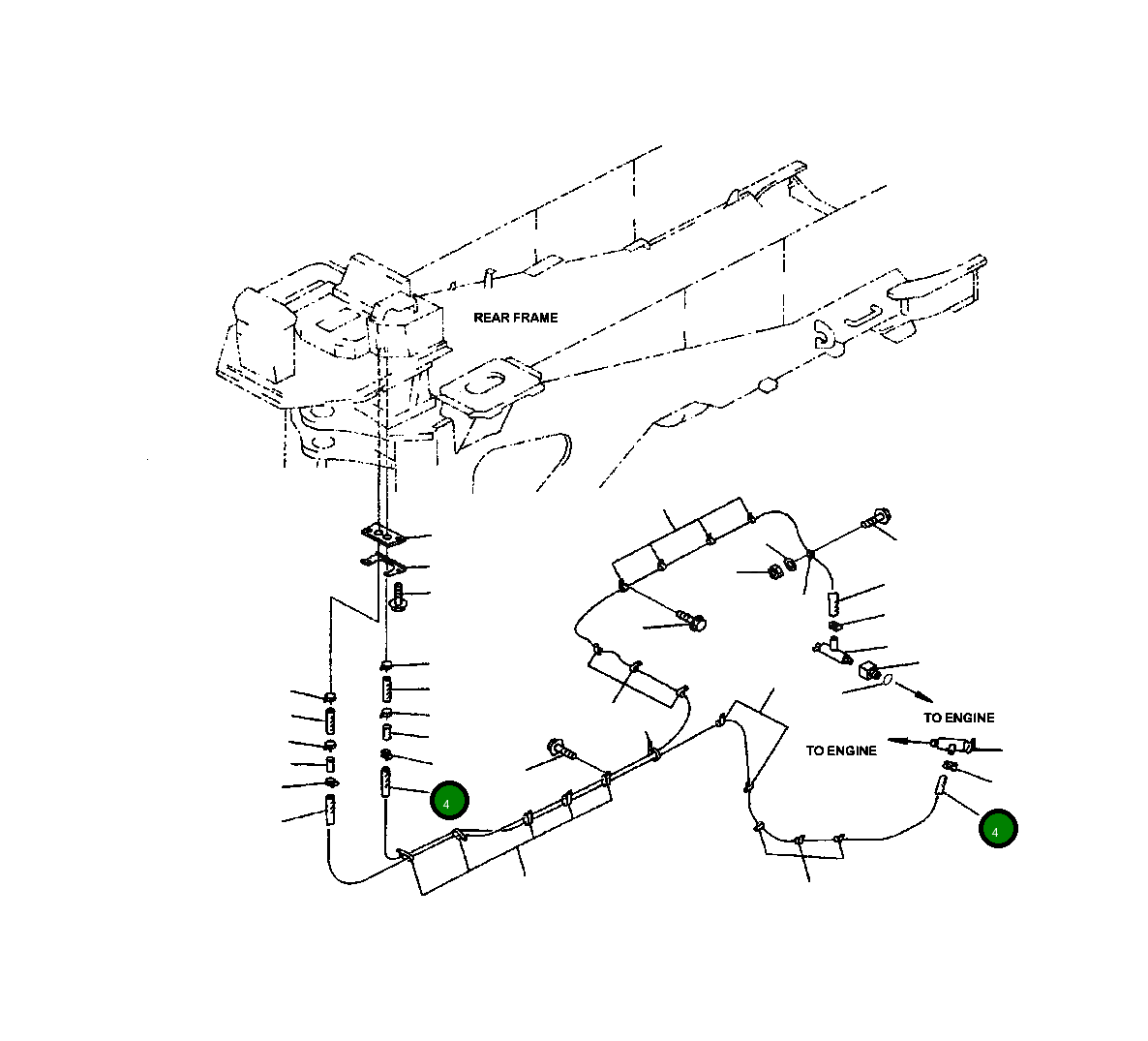 REAR FRAME

TO ENGINE

TO ENGINE

4

4