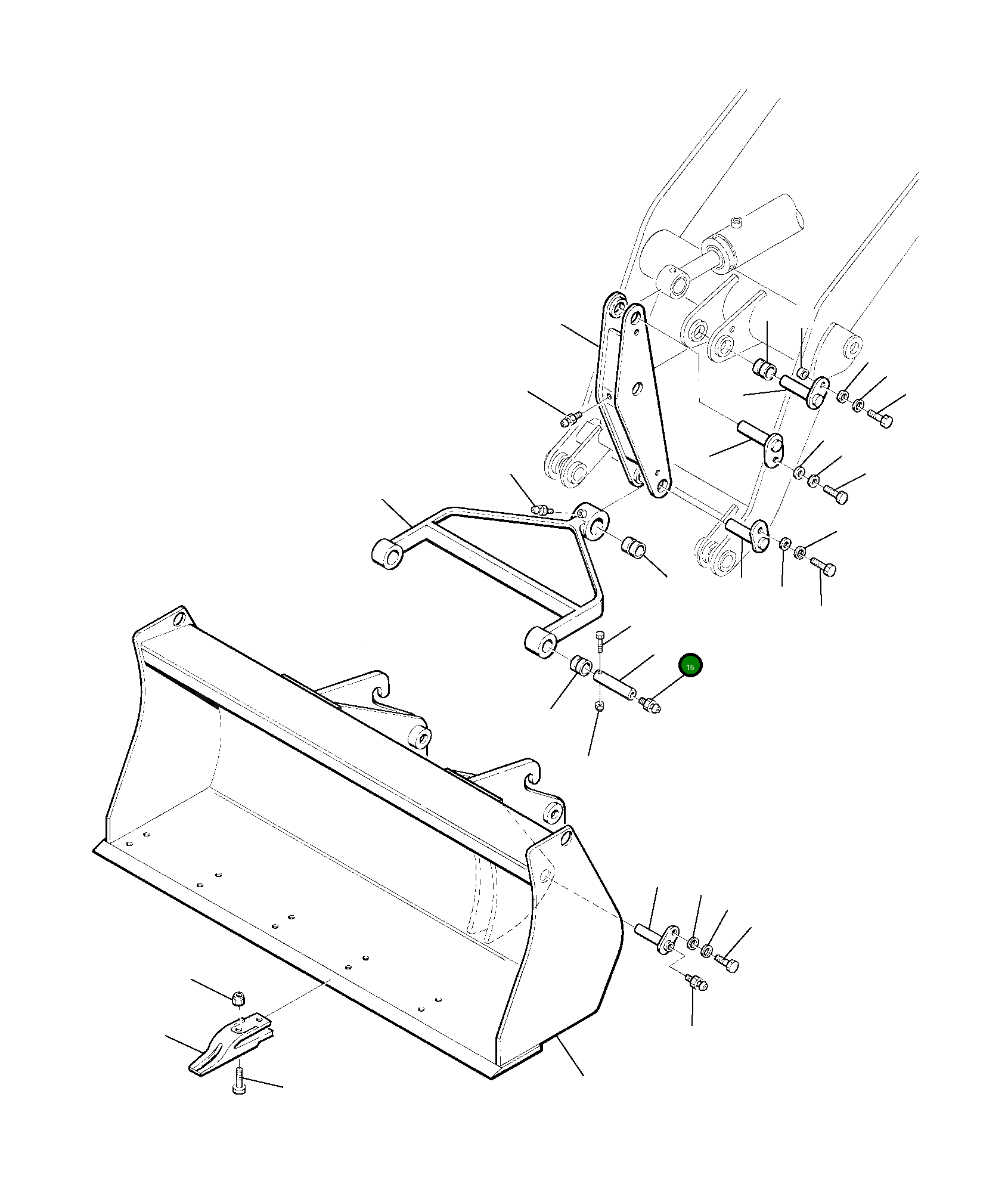 15