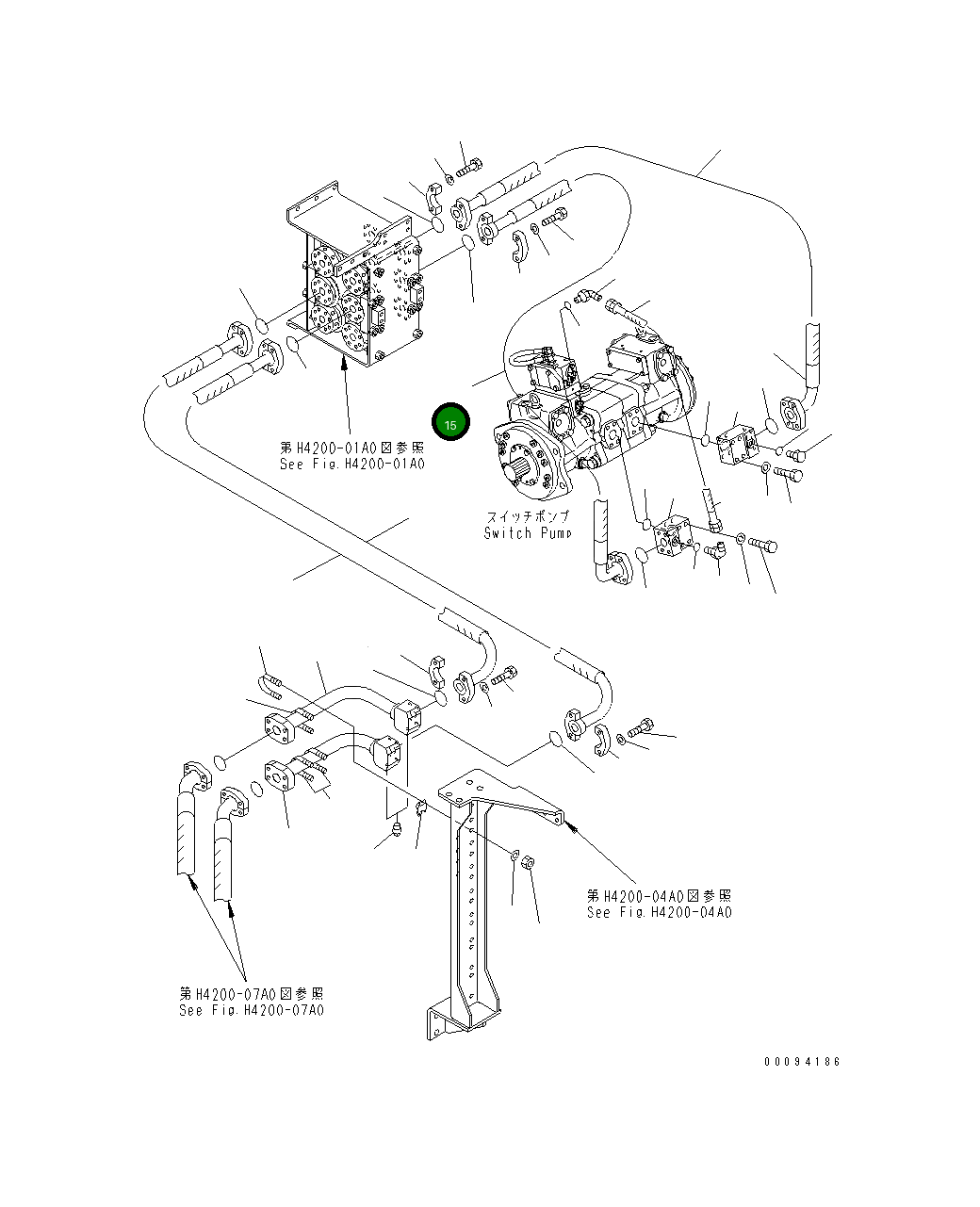 15

第H4200-01A0図参照
See Fig.H4200-01A0

スイッチポンプ
Switch Pump

第H4200-04A0図参照
See Fig.H4200-04A0

第H4200-07A0図参照
See Fig.H4200-07A0

00094186