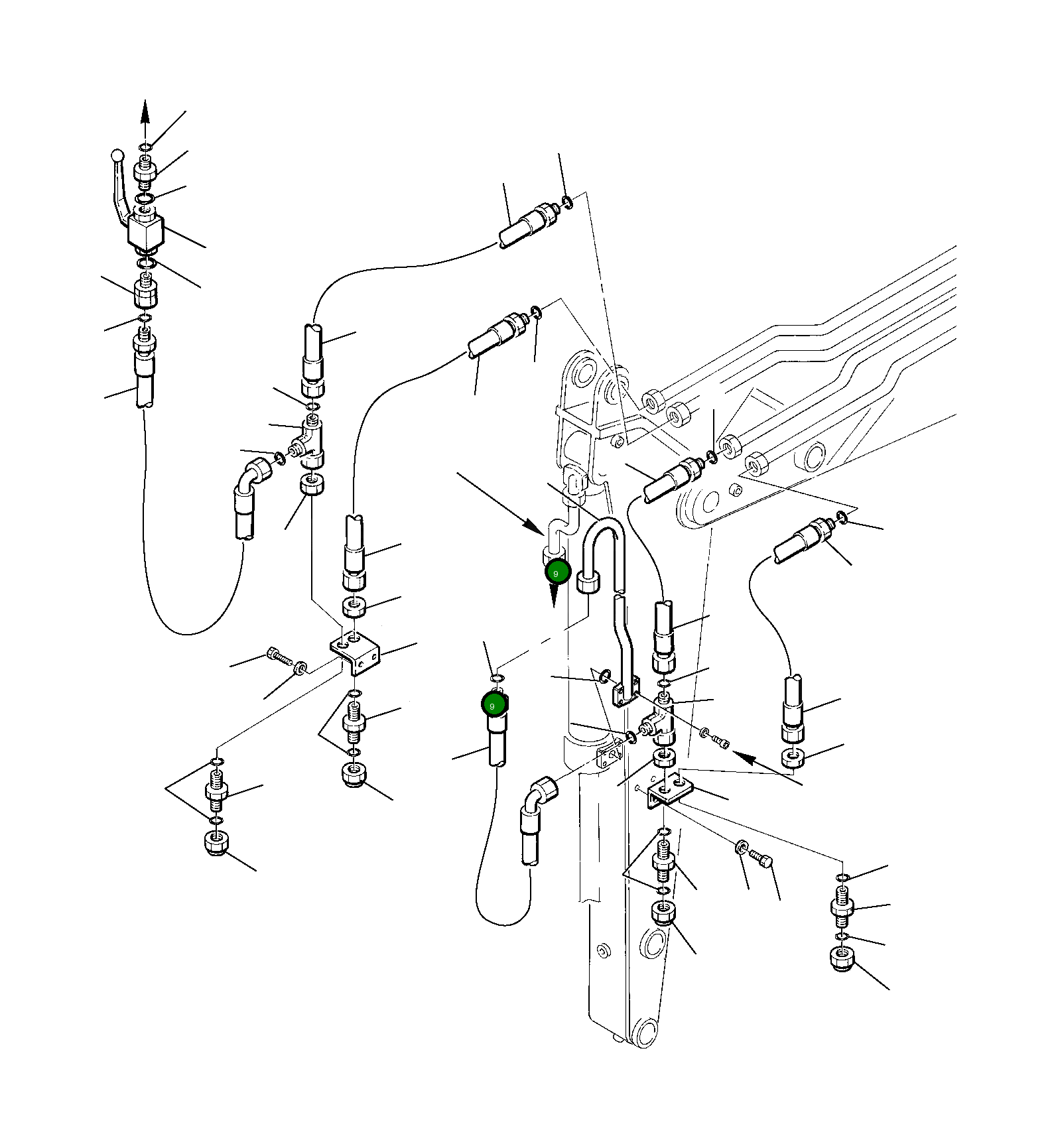 9
9