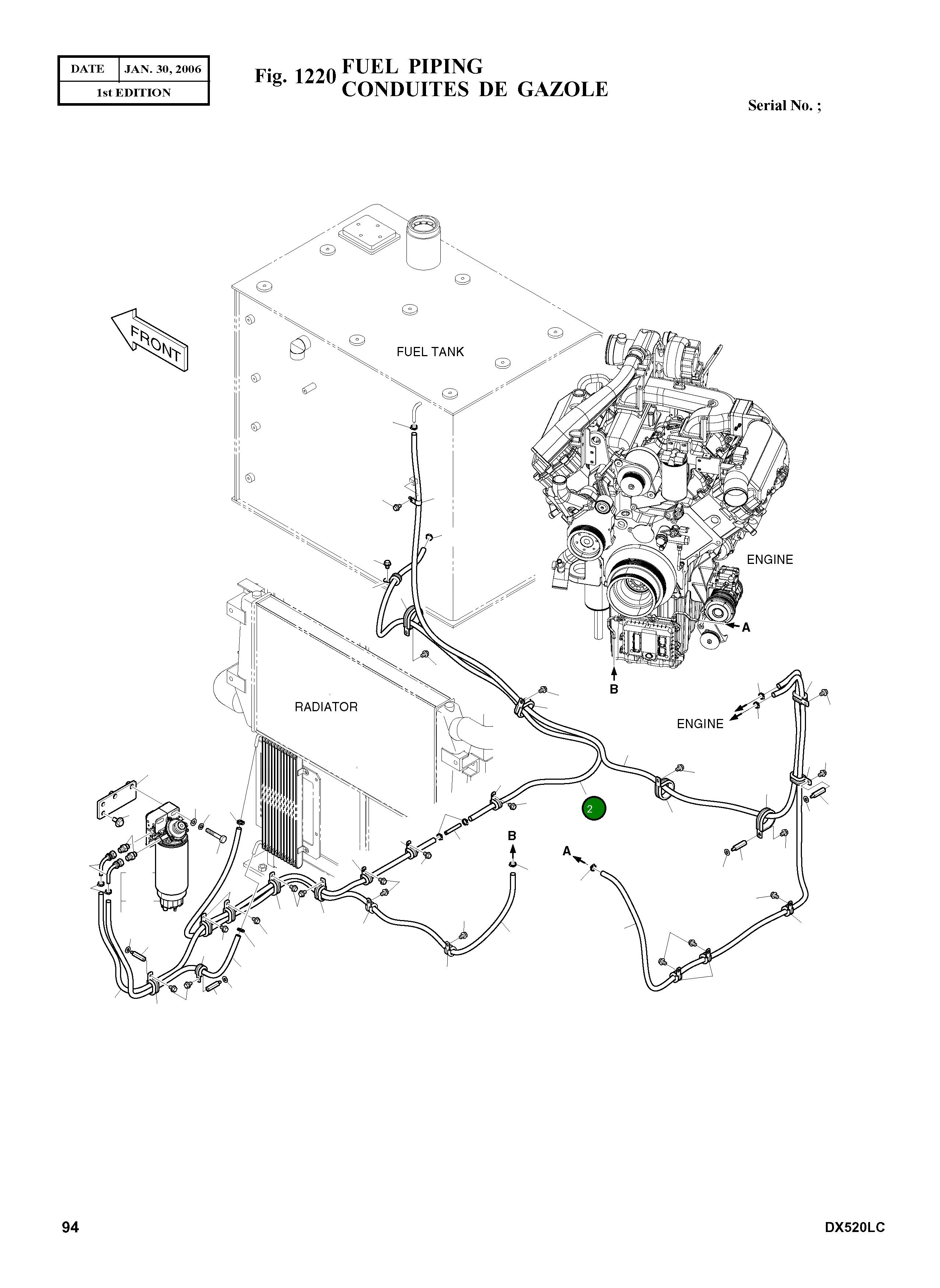 | DATE | JAN. 30, 2006 |
|---|---|
| 1st EDITION | |

Fig. 1220 FUEL PIPING
CONDUITES DE GAZOLE

Serial No. ;

FRONT

FUEL TANK

ENGINE

A

B

RADIATOR

ENGINE

2

B

A

94

DX520LC