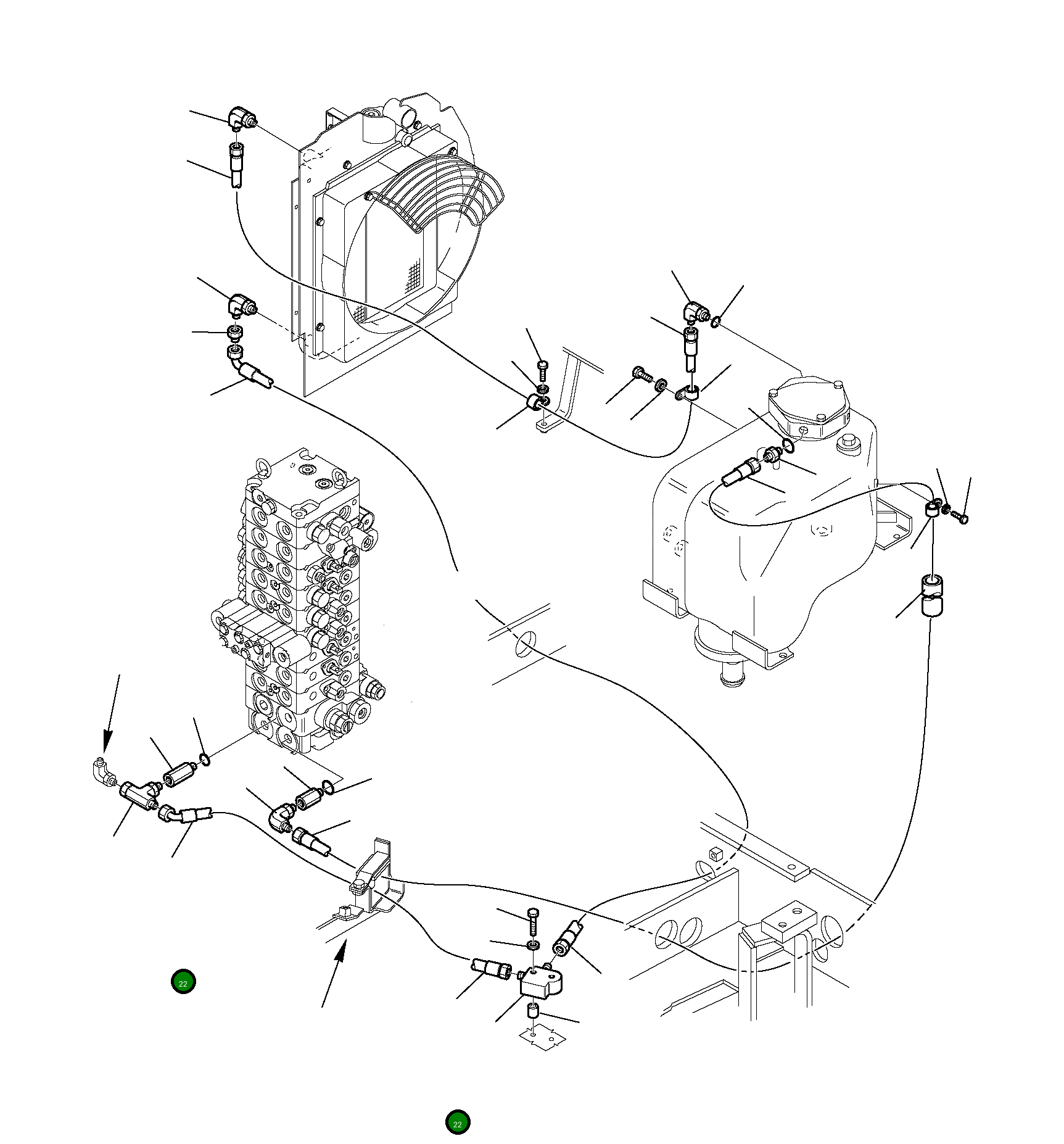 22

22