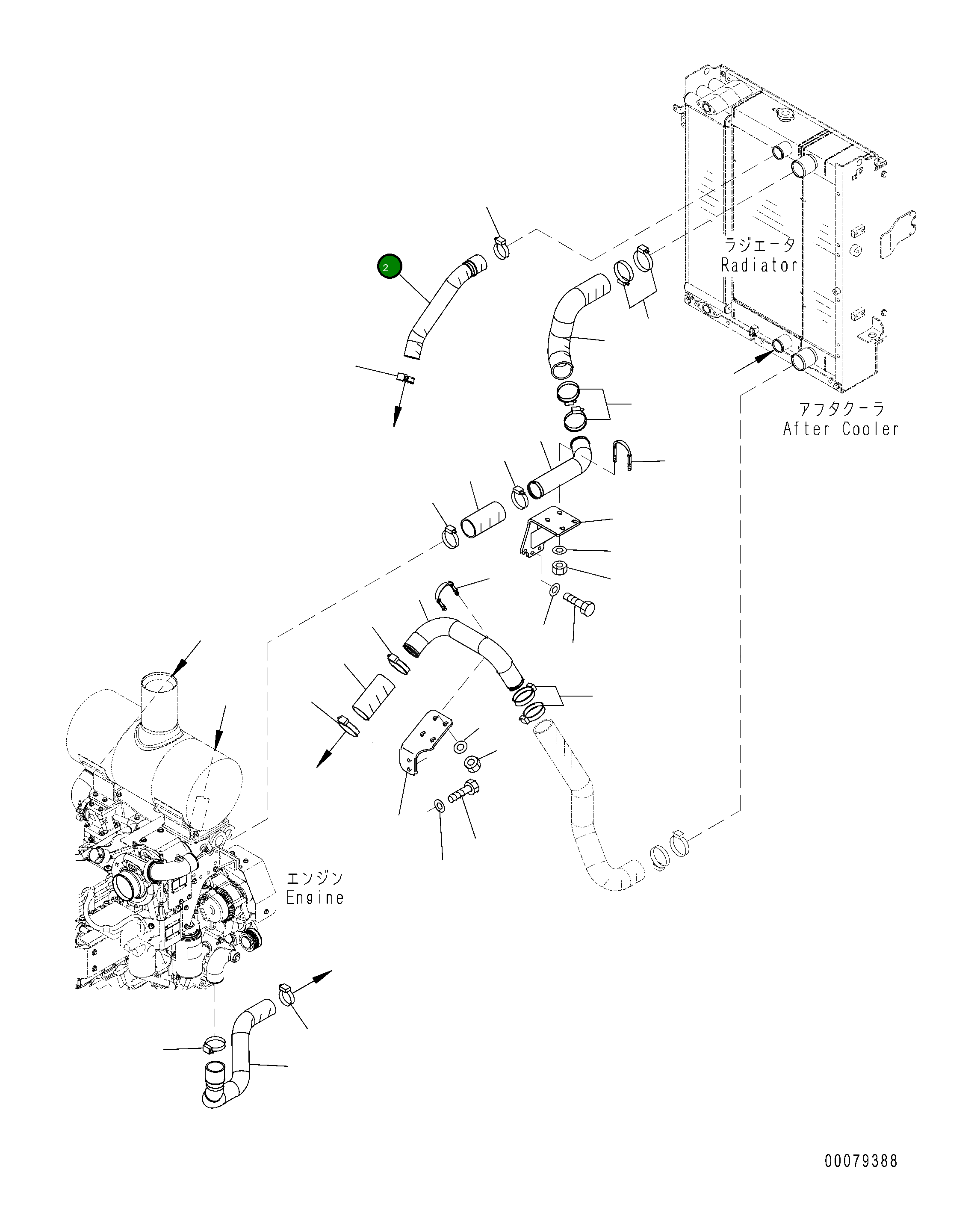 2

ラジエータ
Radiator

アフタクーラ
After Cooler

エンジン
Engine

00079388