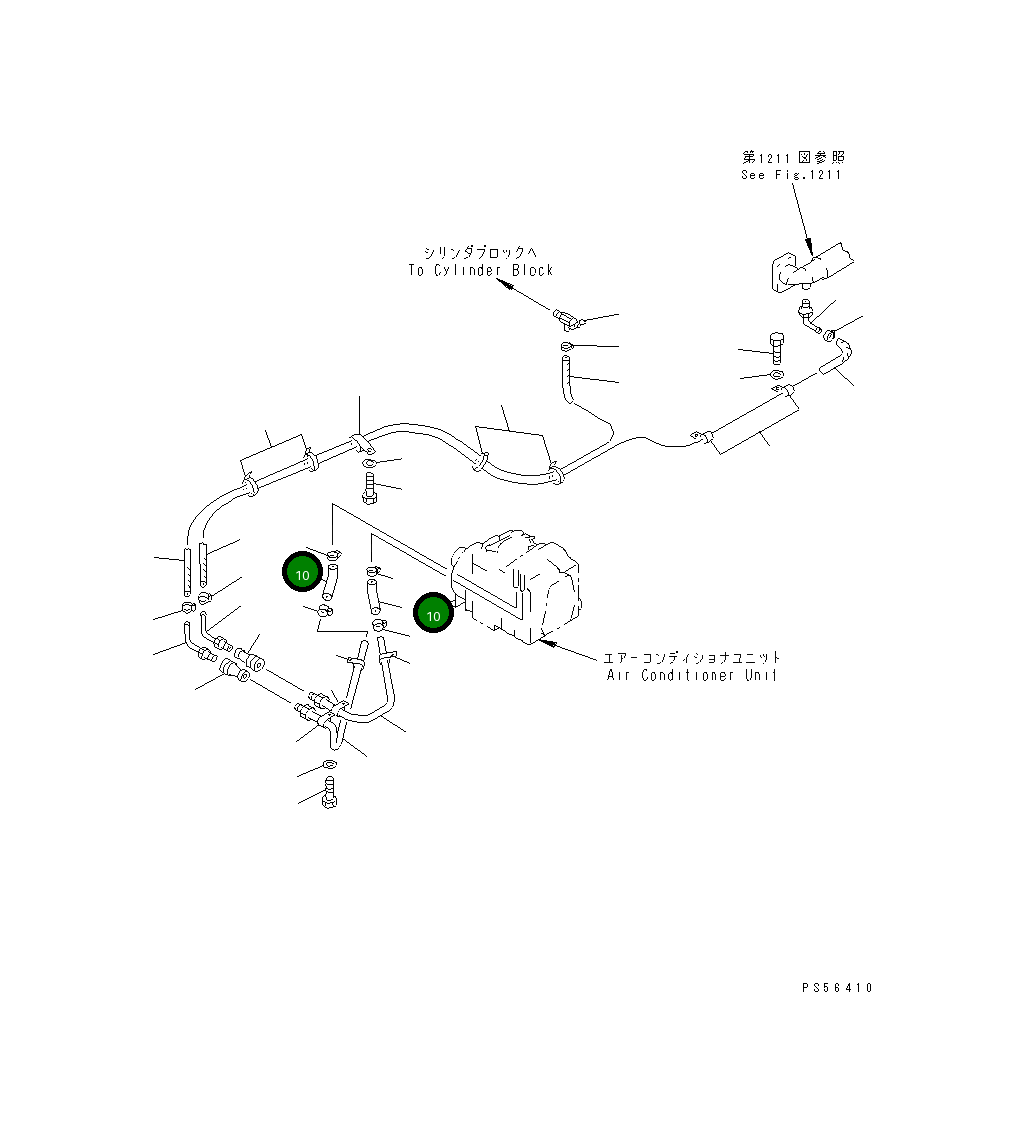 第1211図参照
See Fig.1211

シリンダブロックへ
To Cylinder Block

10

10

エアーコンディショナユニット
Air Conditioner Unit

PS56410