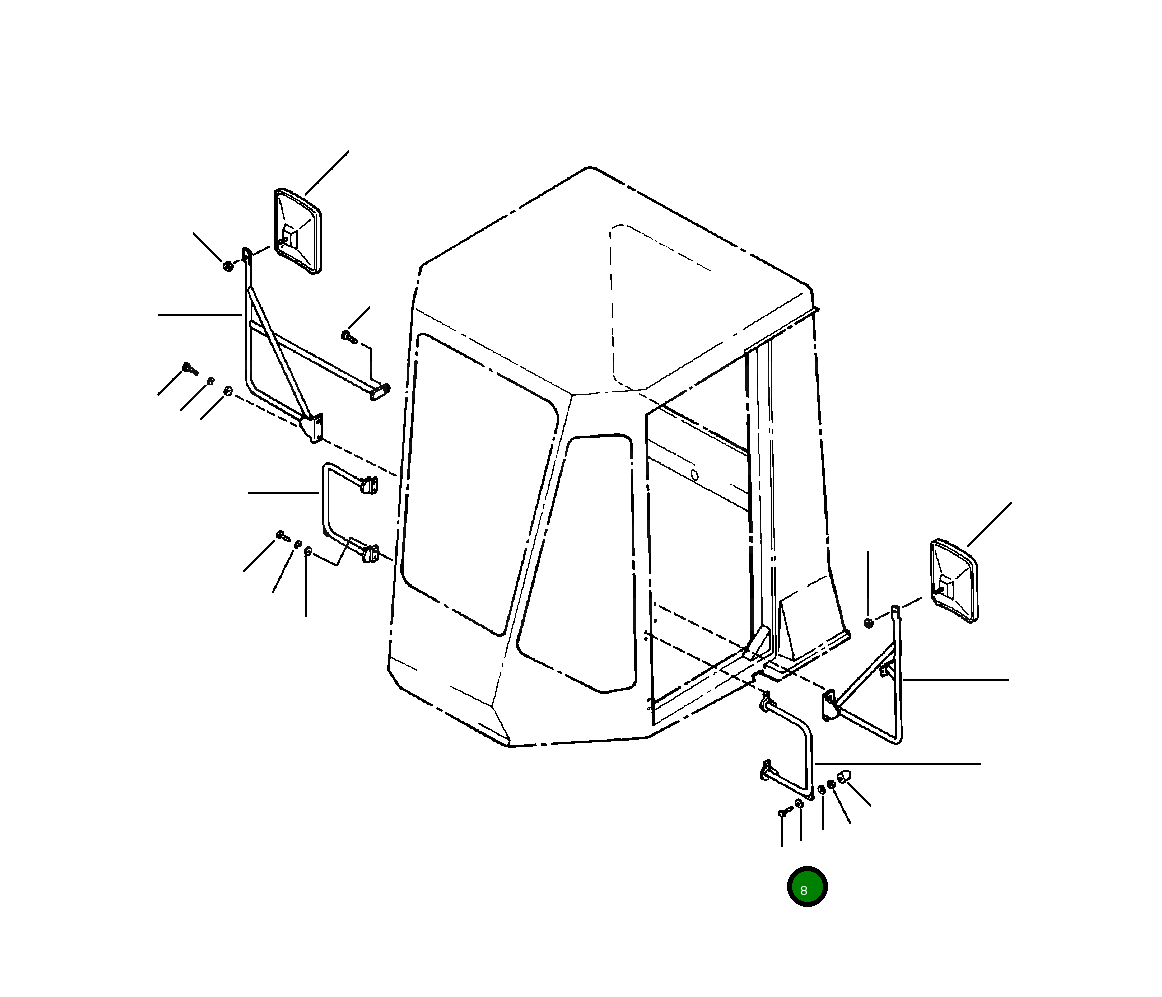 8