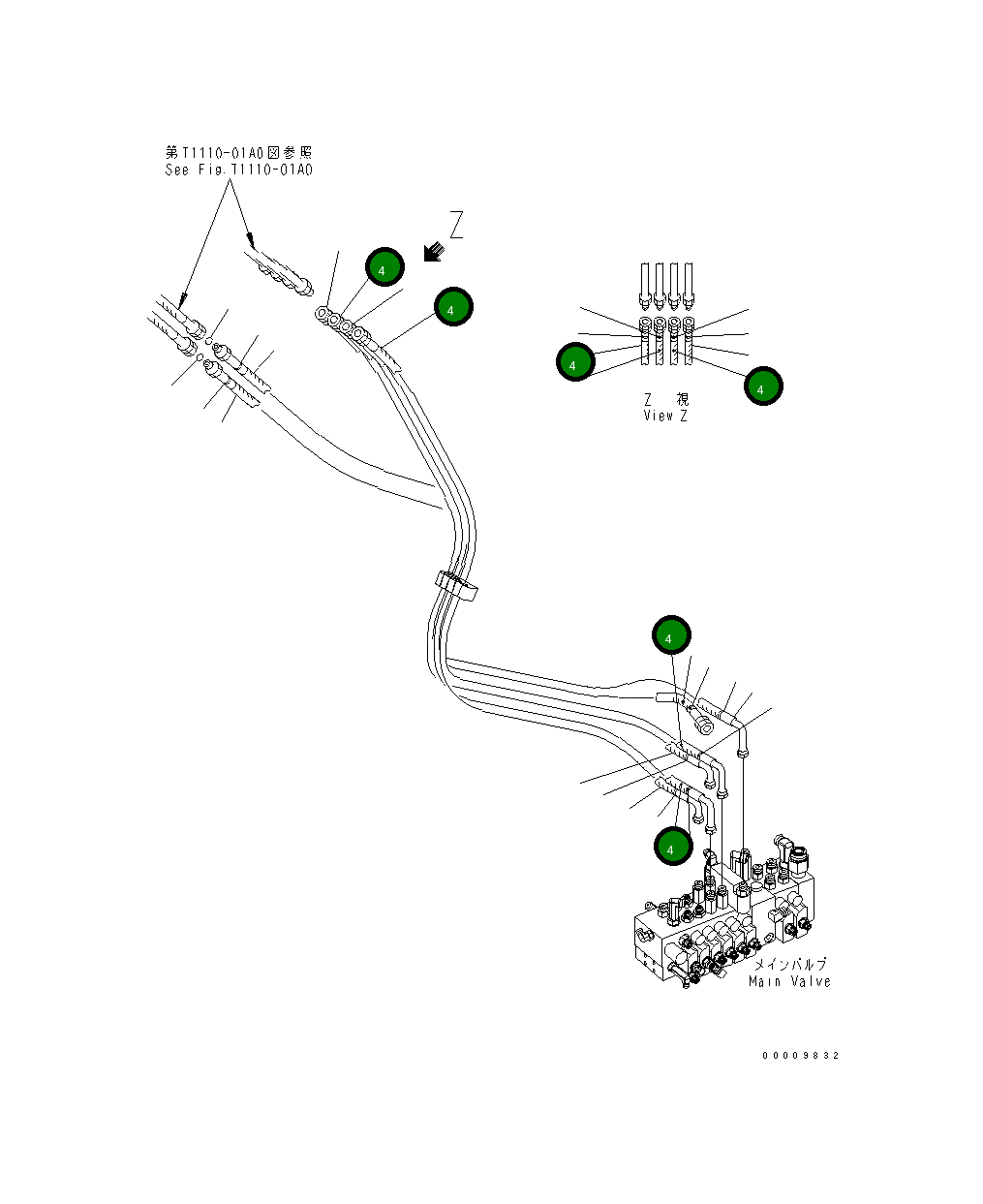 第T1110-01A0図参照
See Fig.T1110-01A0

Z

4

4

4

4

Z 視
View Z

4

4

メインバルブ
Main Valve

00009832