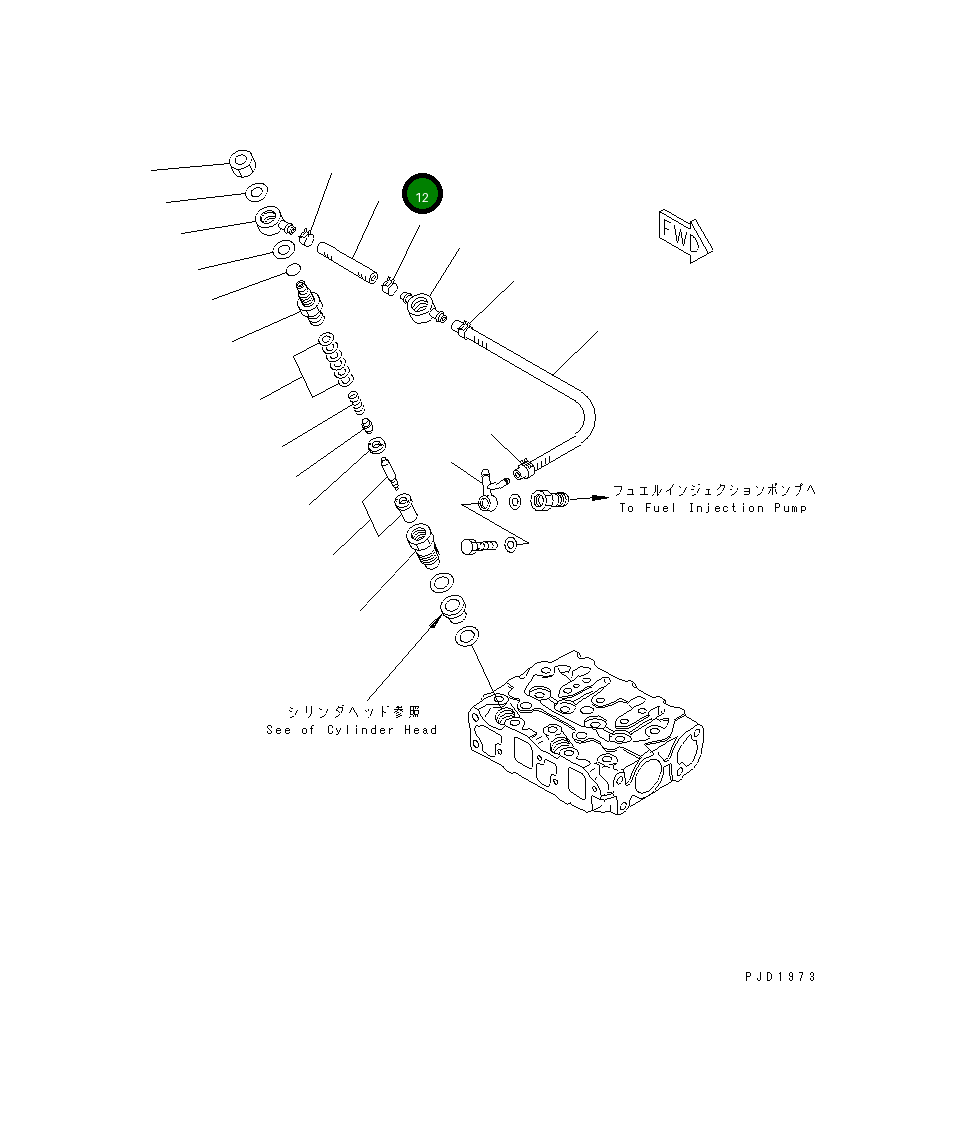 12

FWD

フュエルインジェクションポンプへ
To Fuel Injection Pump

シリンダヘッド参照
See of Cylinder Head

PJD1973