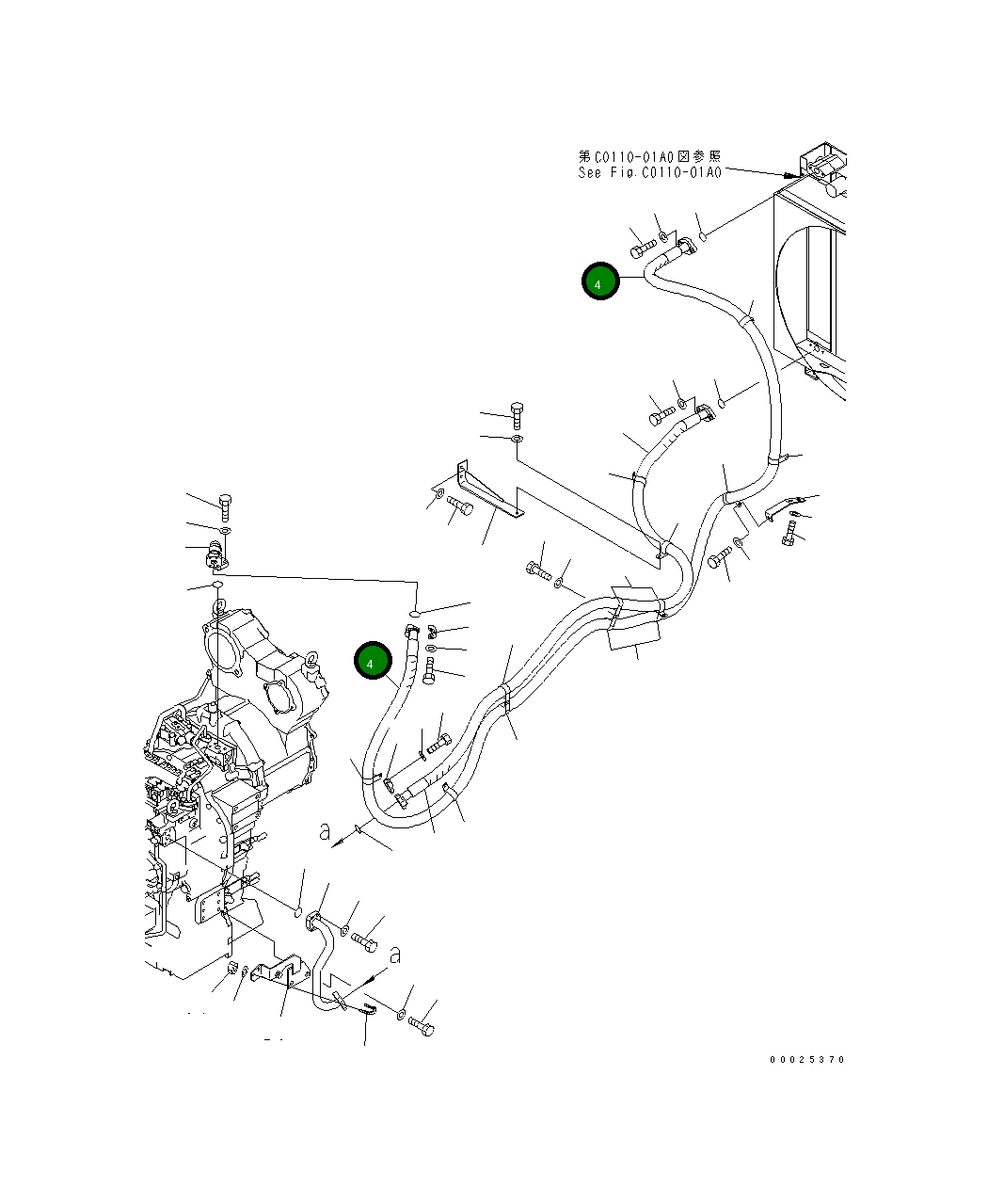 第C0110-01A0図参照
See Fig.C0110-01A0

4

4

a

a

00025370