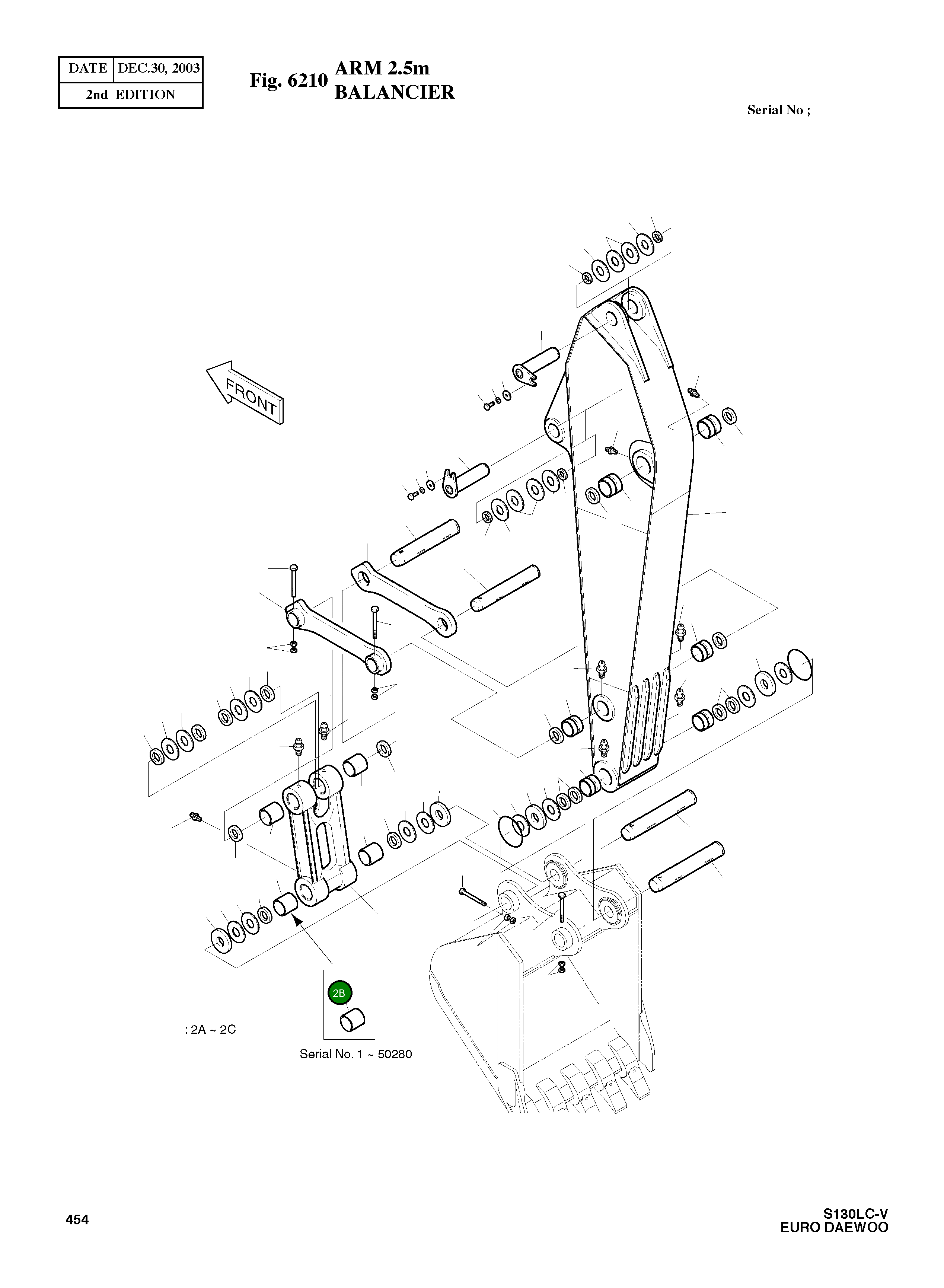 | DATE | DEC.30, 2003 |
|---|---|
| 2nd EDITION | |

Fig. 6210 ARM 2.5m
BALANCIER

Serial No ;

FRONT

2B

: 2A ~ 2C

Serial No. 1 ~ 50280

454

S130LC-V
EURO DAEWOO