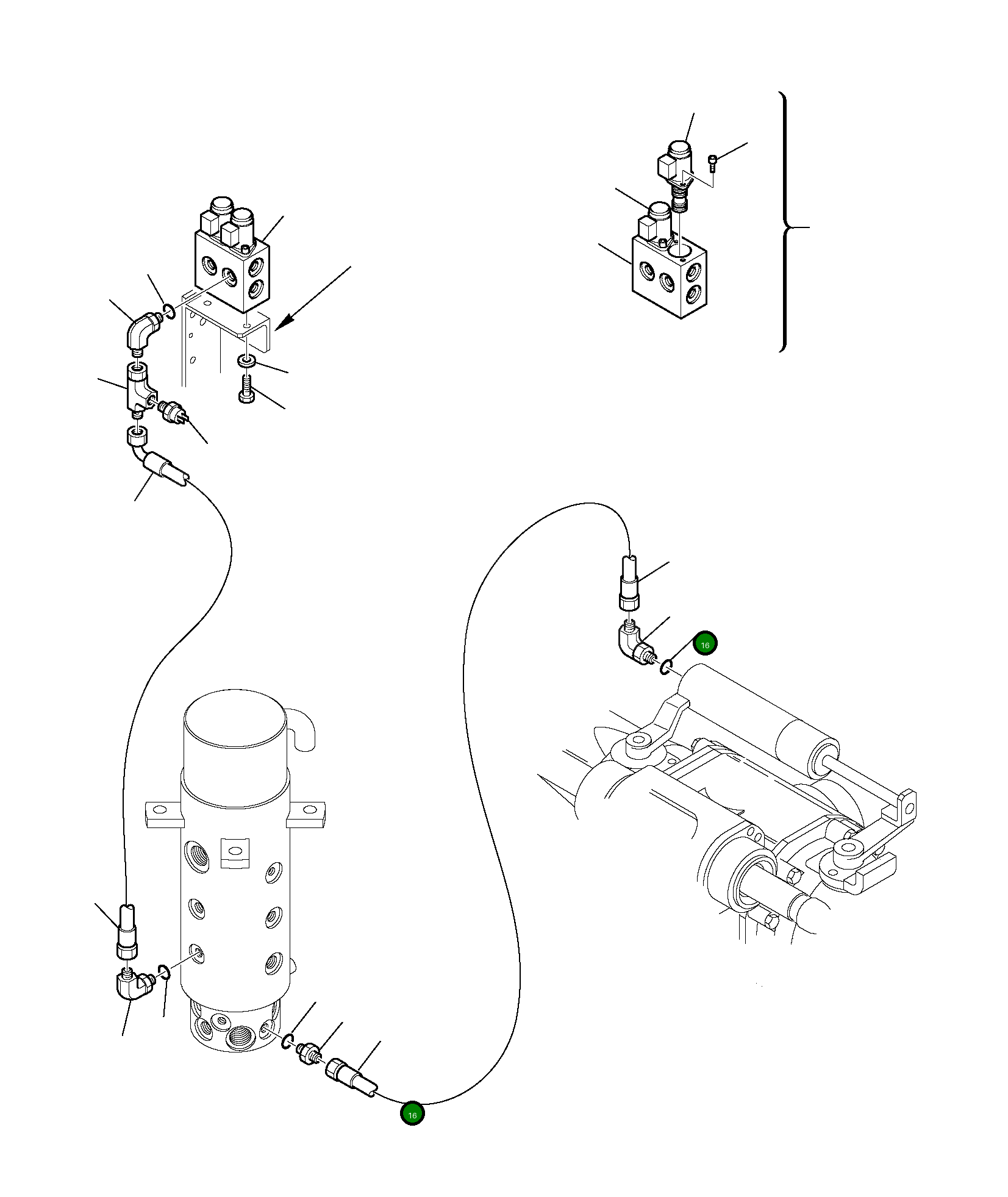 16

16