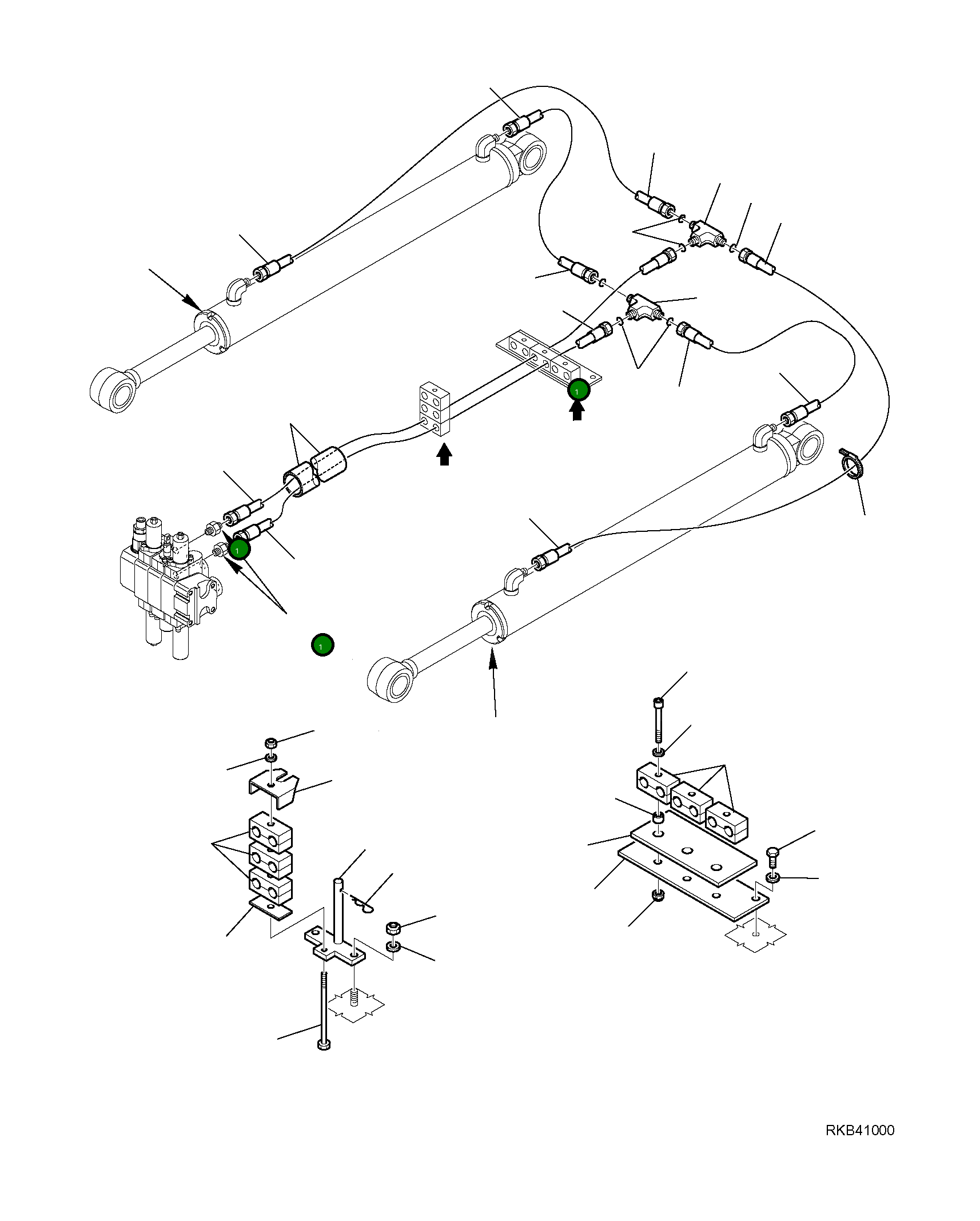 1
1
1
RKB41000