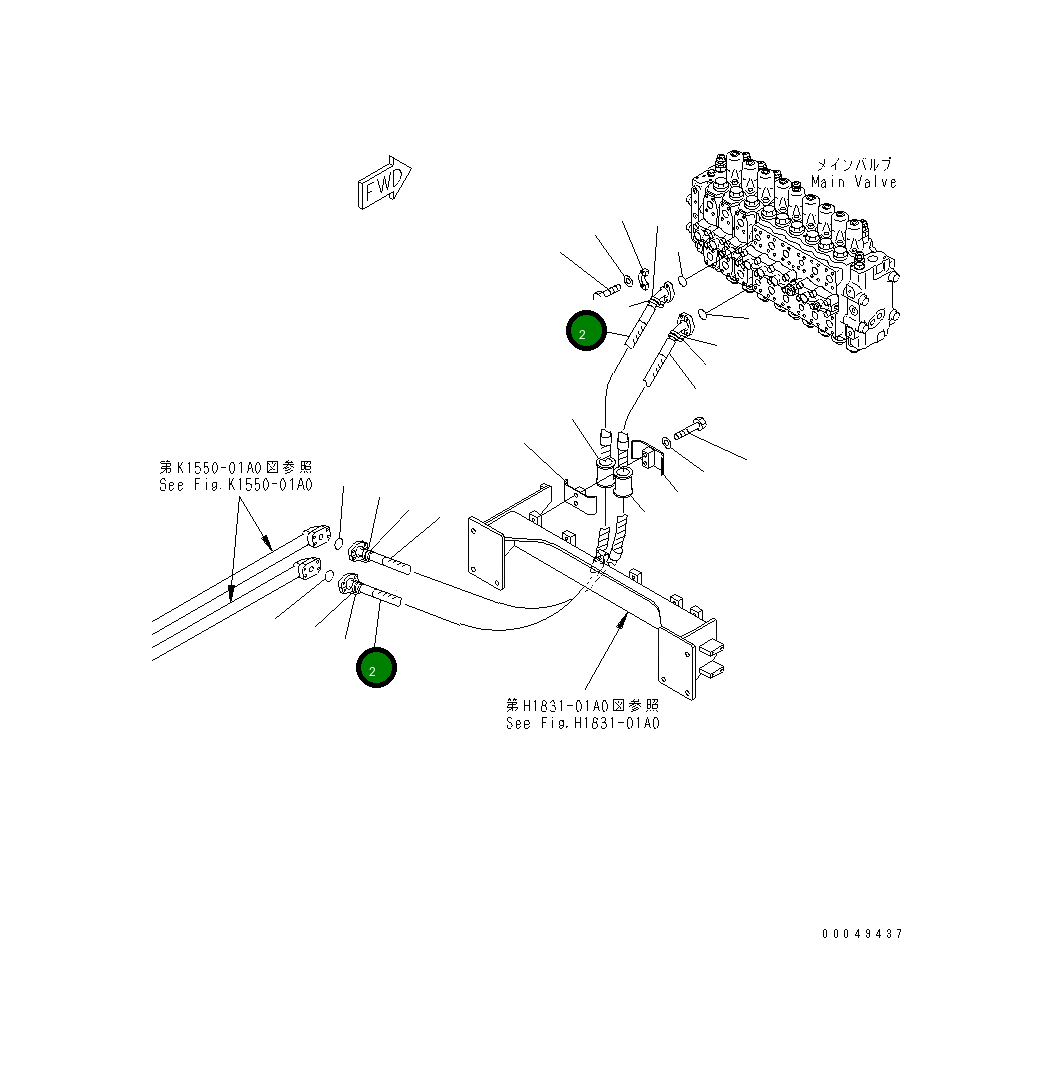 FWD

メインバルブ
Main Valve

2

第K1550-01A0図参照
See Fig.K1550-01A0

2

第H1831-01A0図参照
See Fig.H1831-01A0

00049437