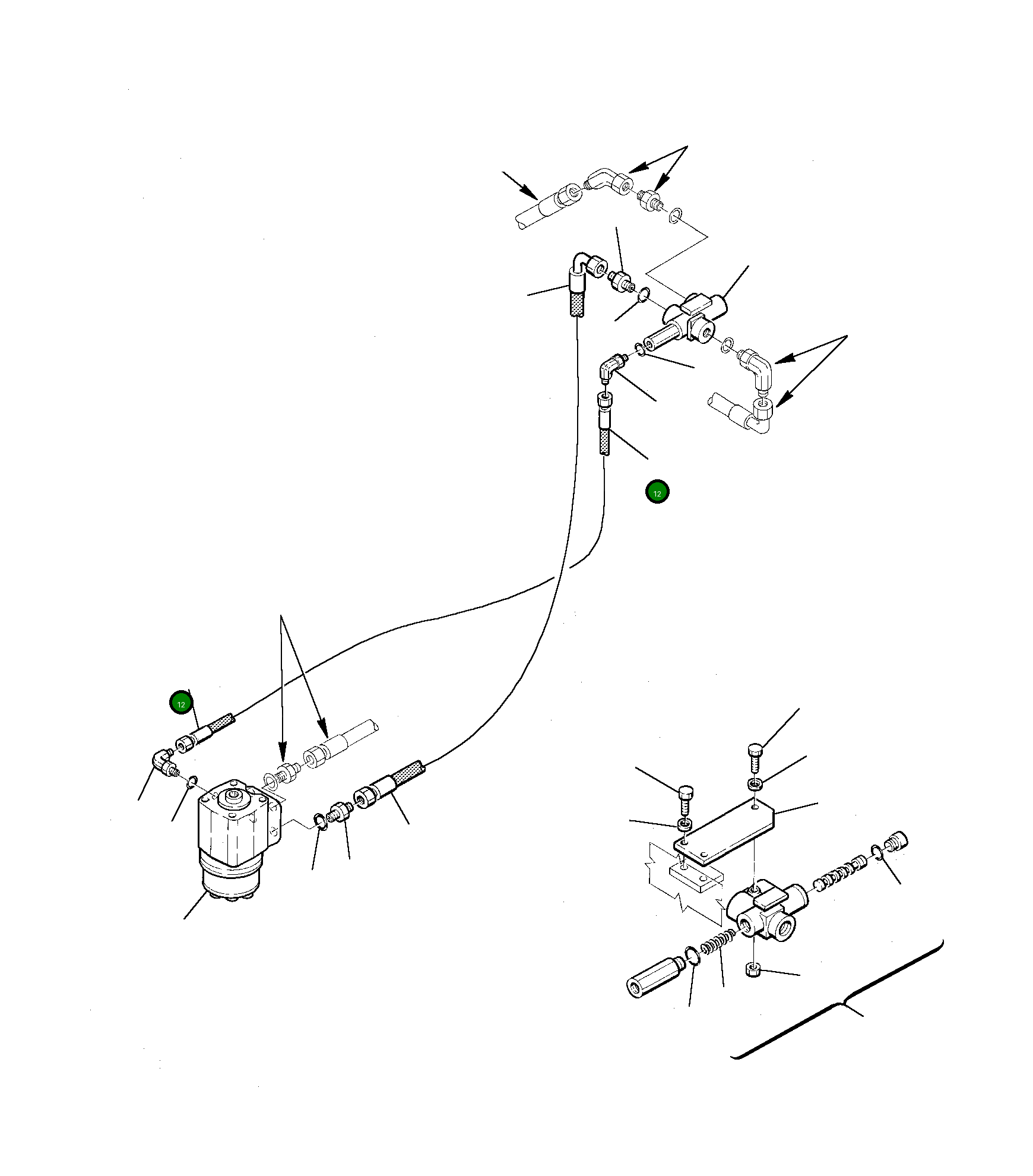 12

12