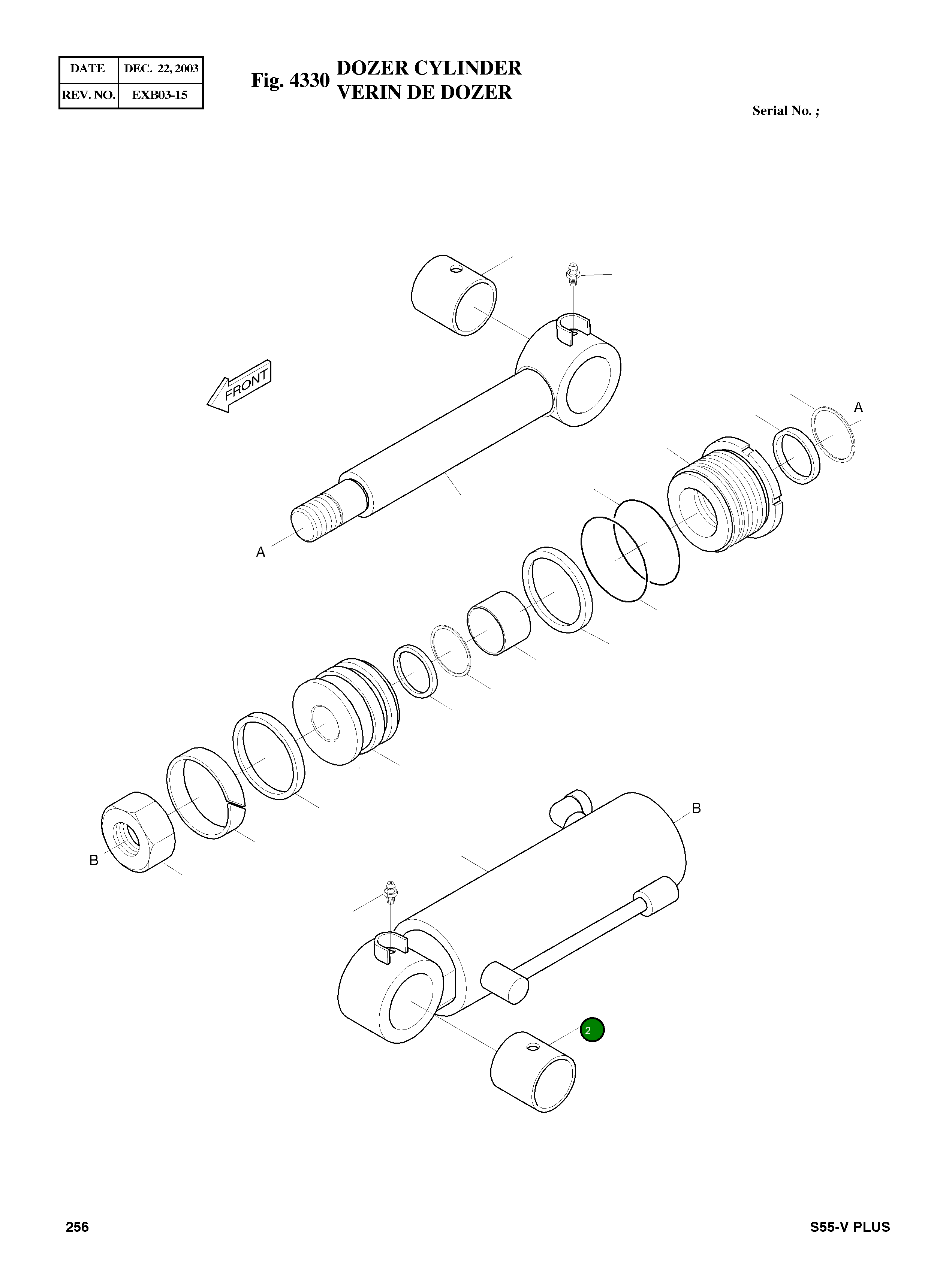 | DATE | DEC. 22, 2003 |
|---|---|
| REV. NO. | EXB03-15 |

Fig. 4330 DOZER CYLINDER
VERIN DE DOZER

Serial No. ;

FRONT

A

A

B

B

2

256

S55-V PLUS