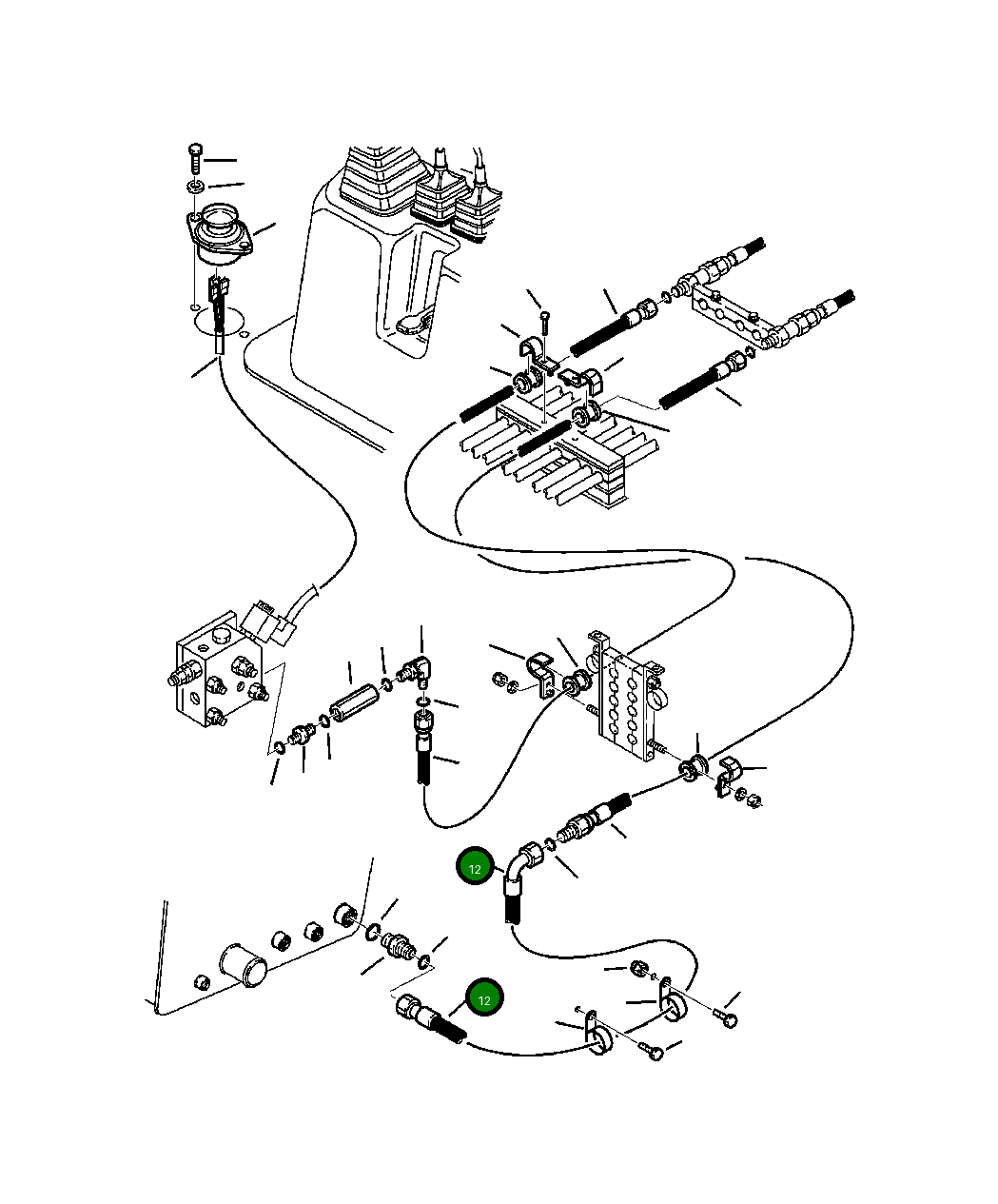 12

12