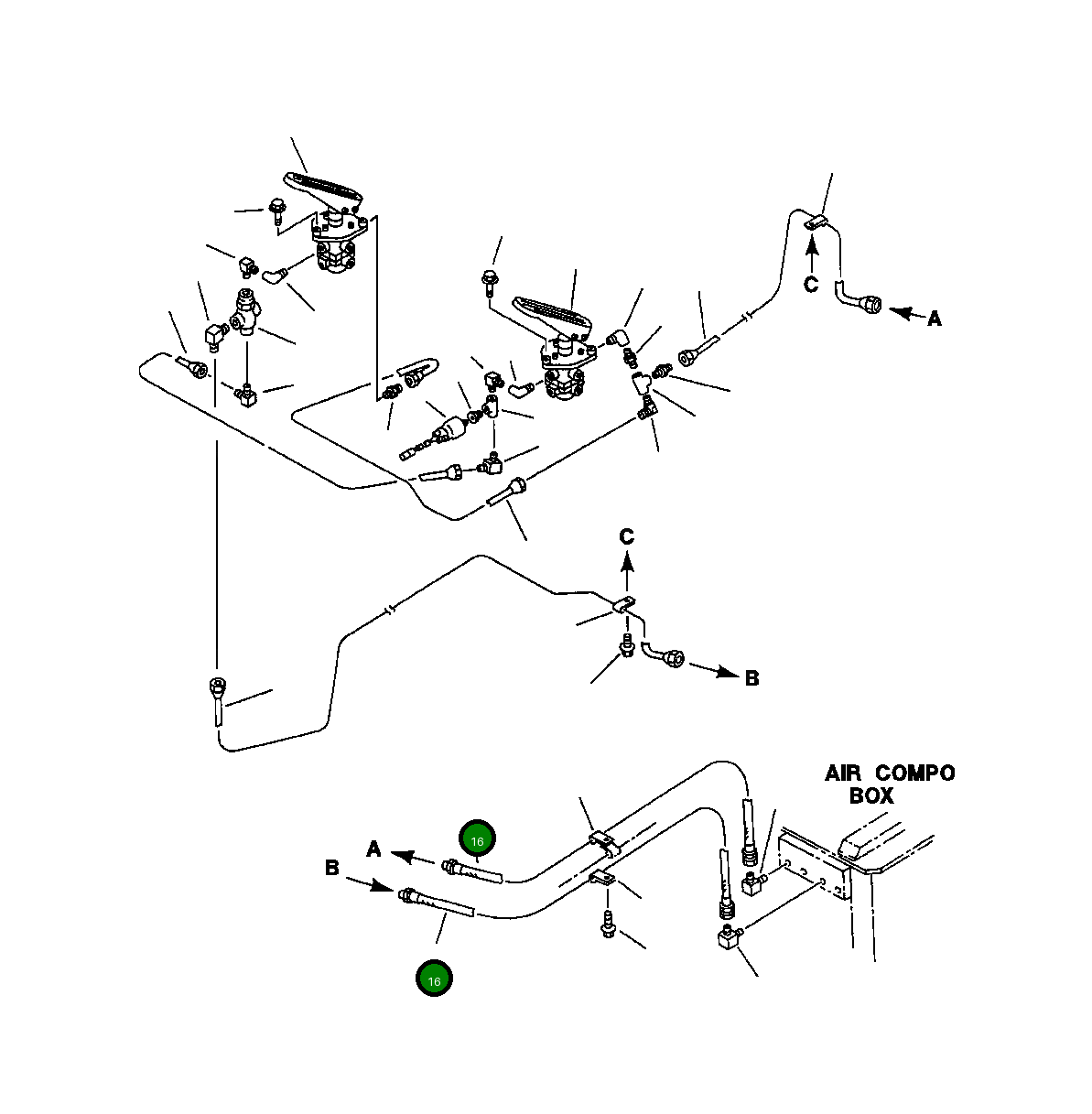 C
A
C
B
AIR COMPO BOX
A
16
B
16