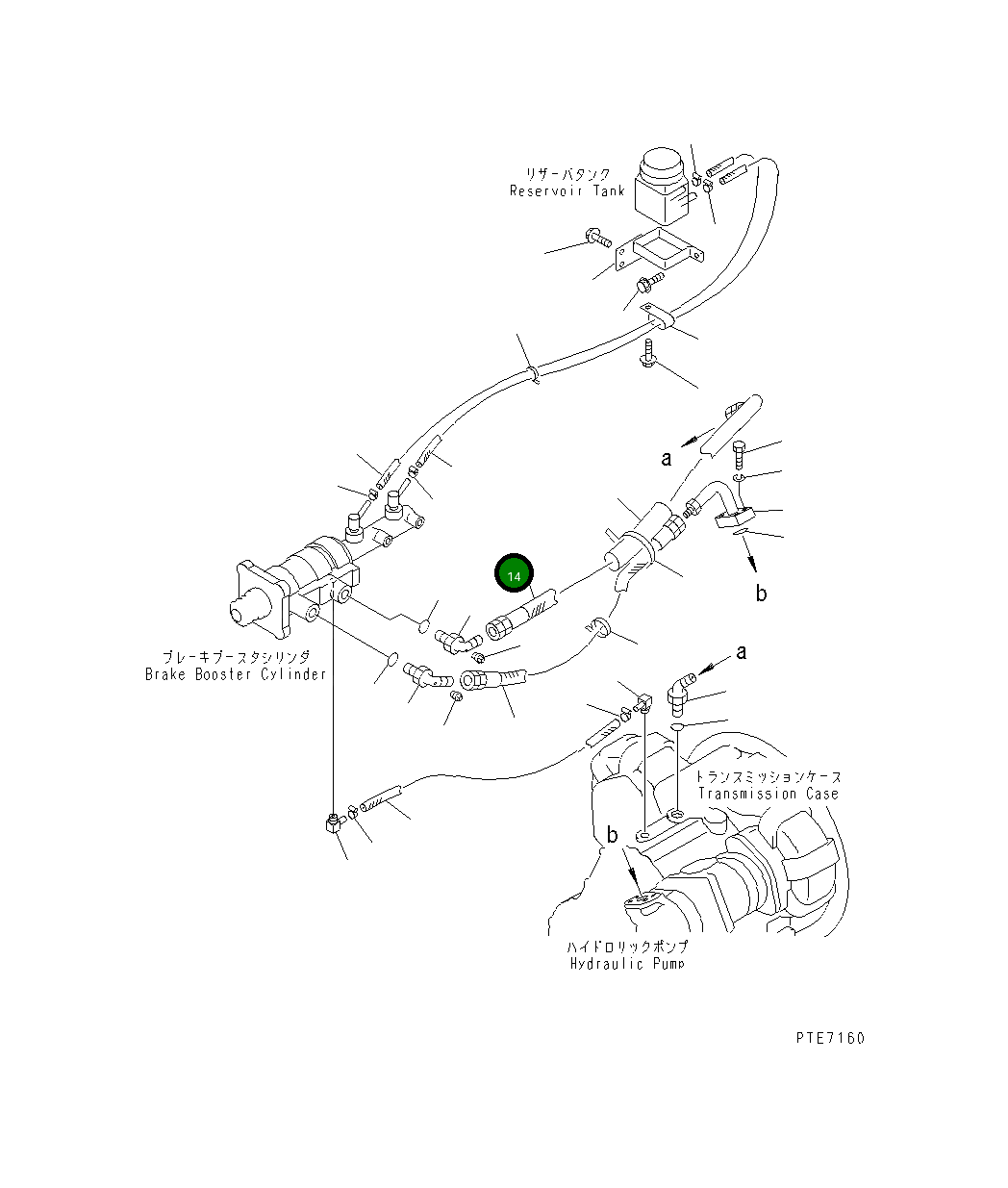 リザーバタンク
Reservoir Tank

a

b

14

ブレーキブースタシリンダ
Brake Booster Cylinder

a

トランスミッションケース
Transmission Case

b

ハイドロリックポンプ
Hydraulic Pump

PTE7160