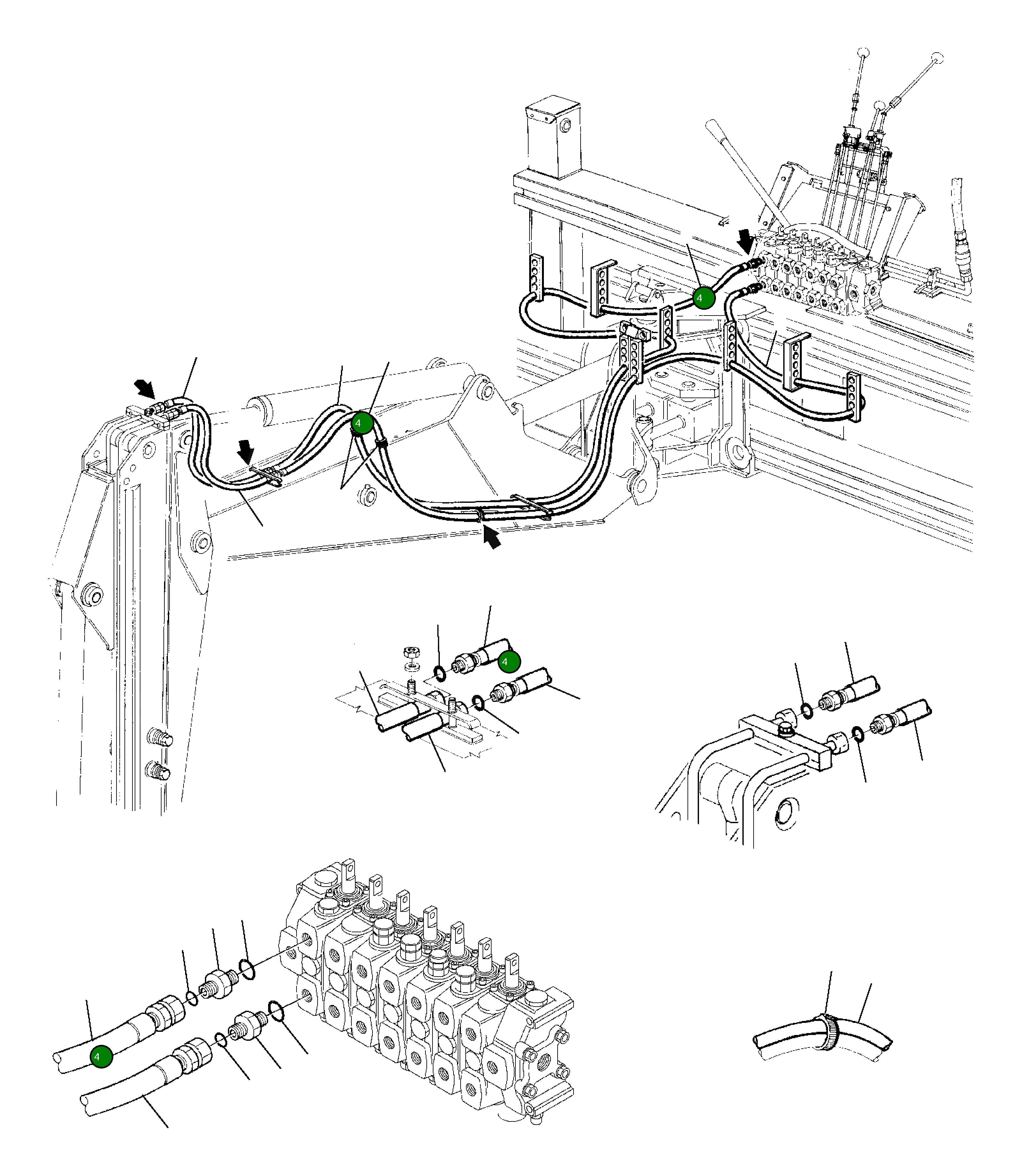 4

4

4

4