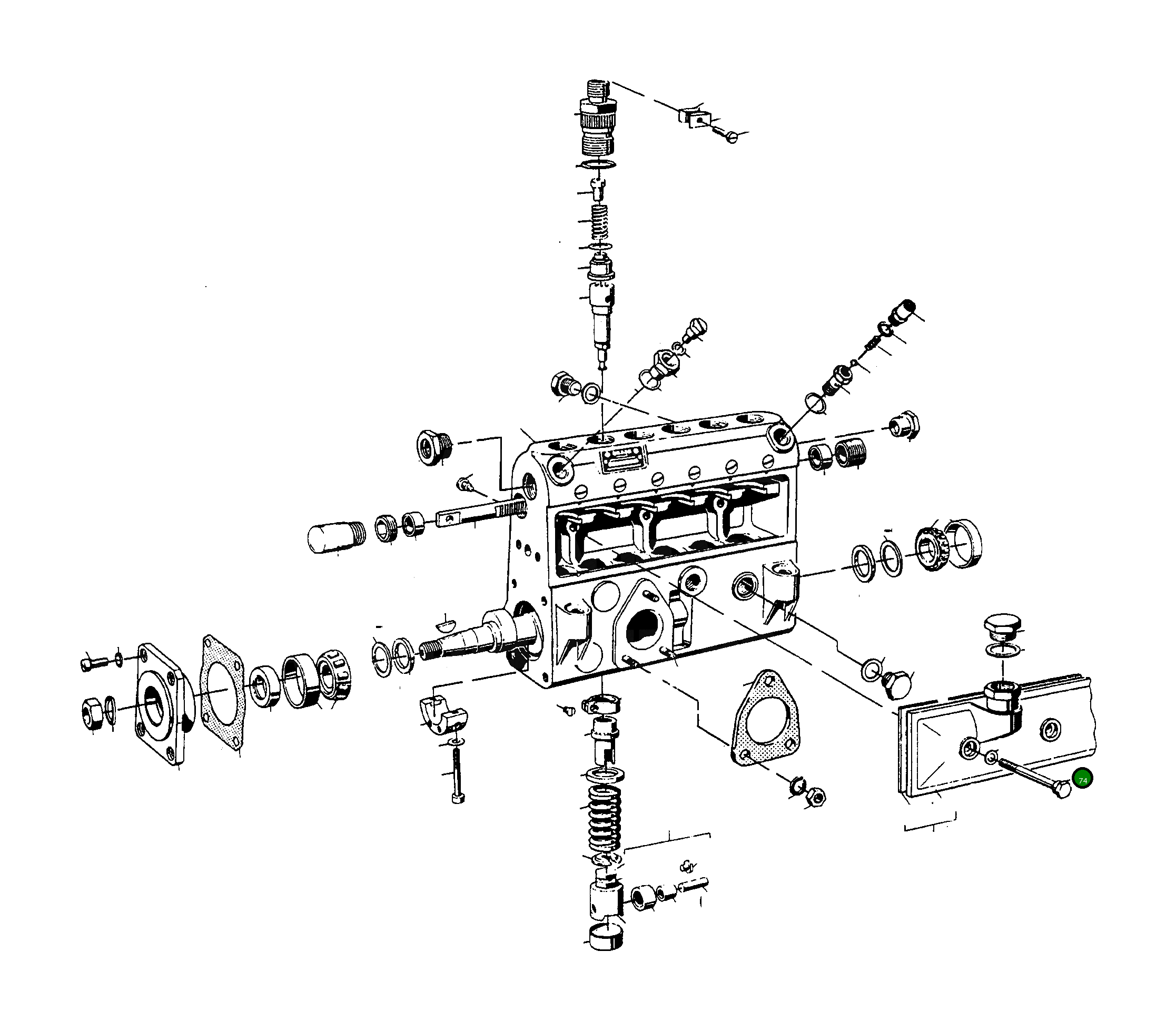 74