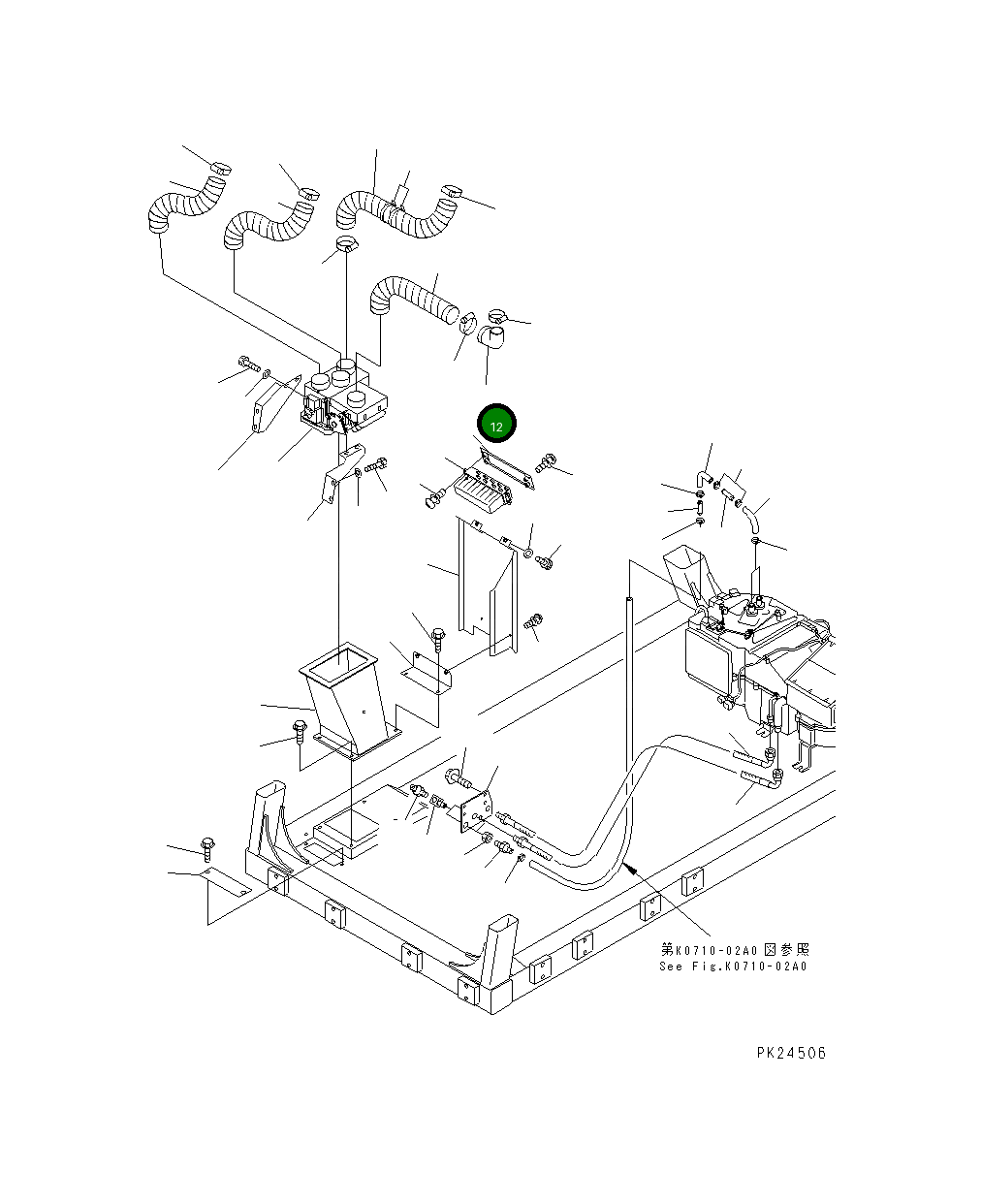 12

第K0710-02A0図参照
See Fig.K0710-02A0

PK24506