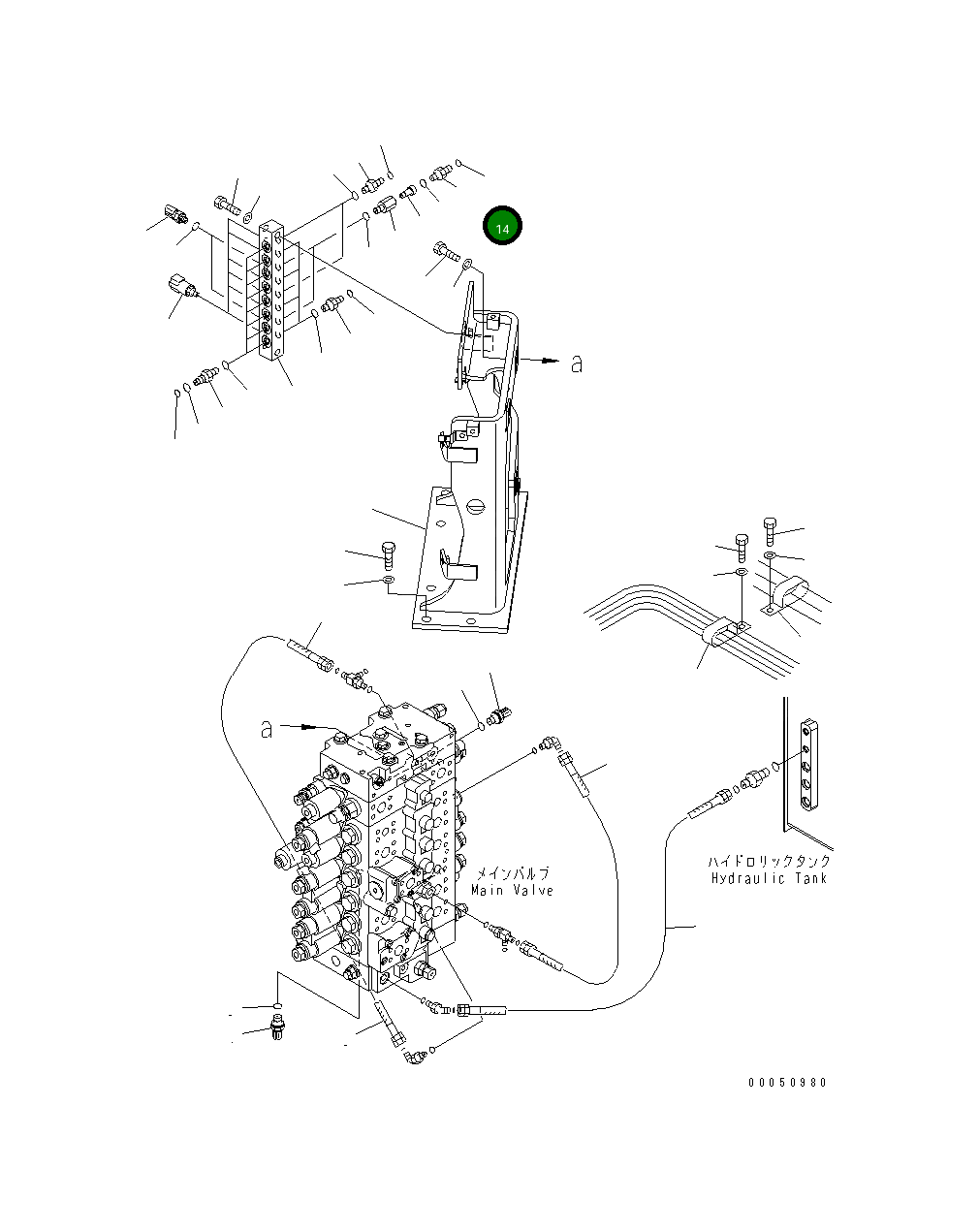 14

a

a

メインバルブ
Main Valve

ハイドロリックタンク
Hydraulic Tank

00050980