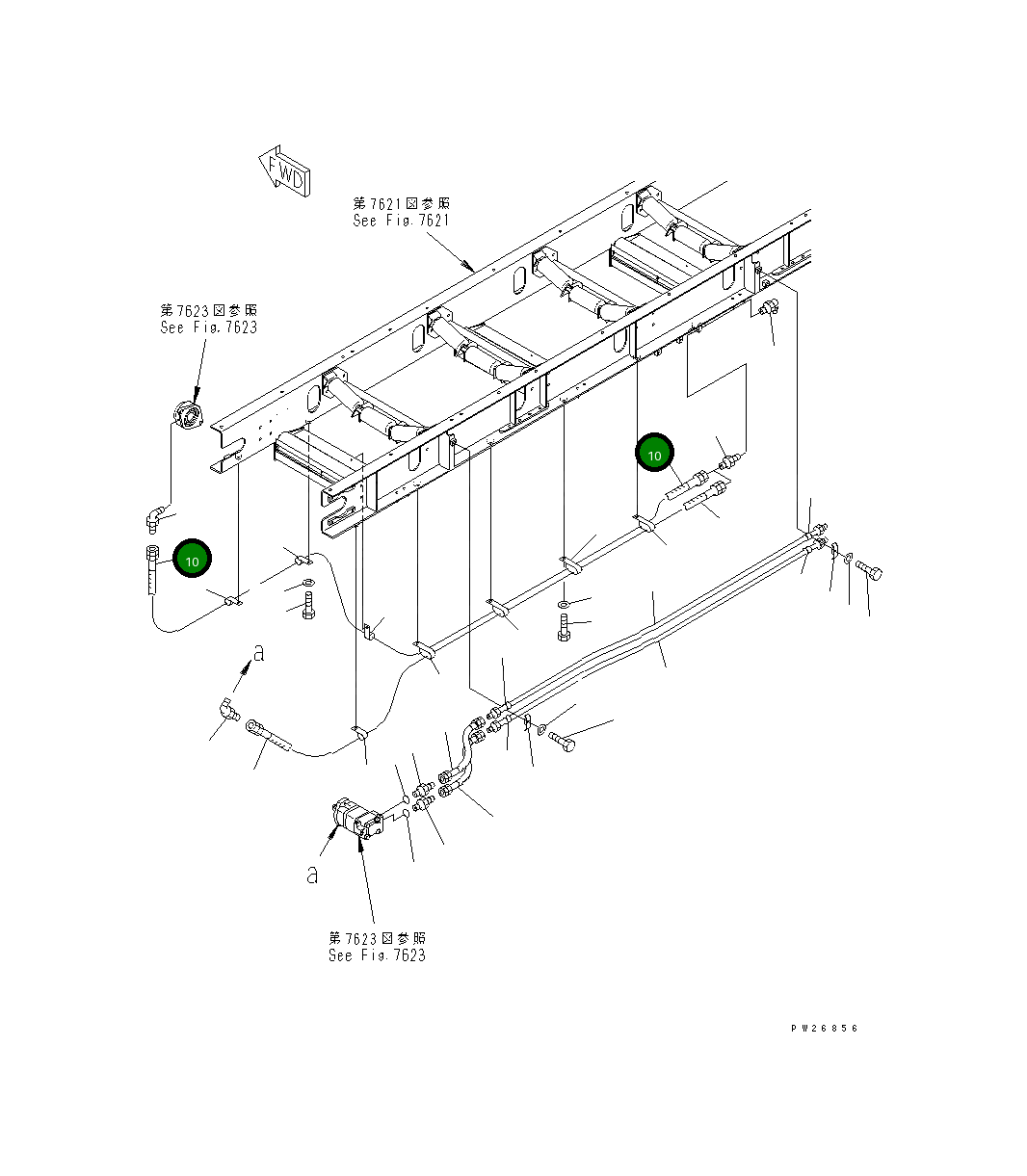 FWD

第7621図参照
See Fig.7621

第7623図参照
See Fig.7623

10

10

a

a

第7623図参照
See Fig.7623

PW26856