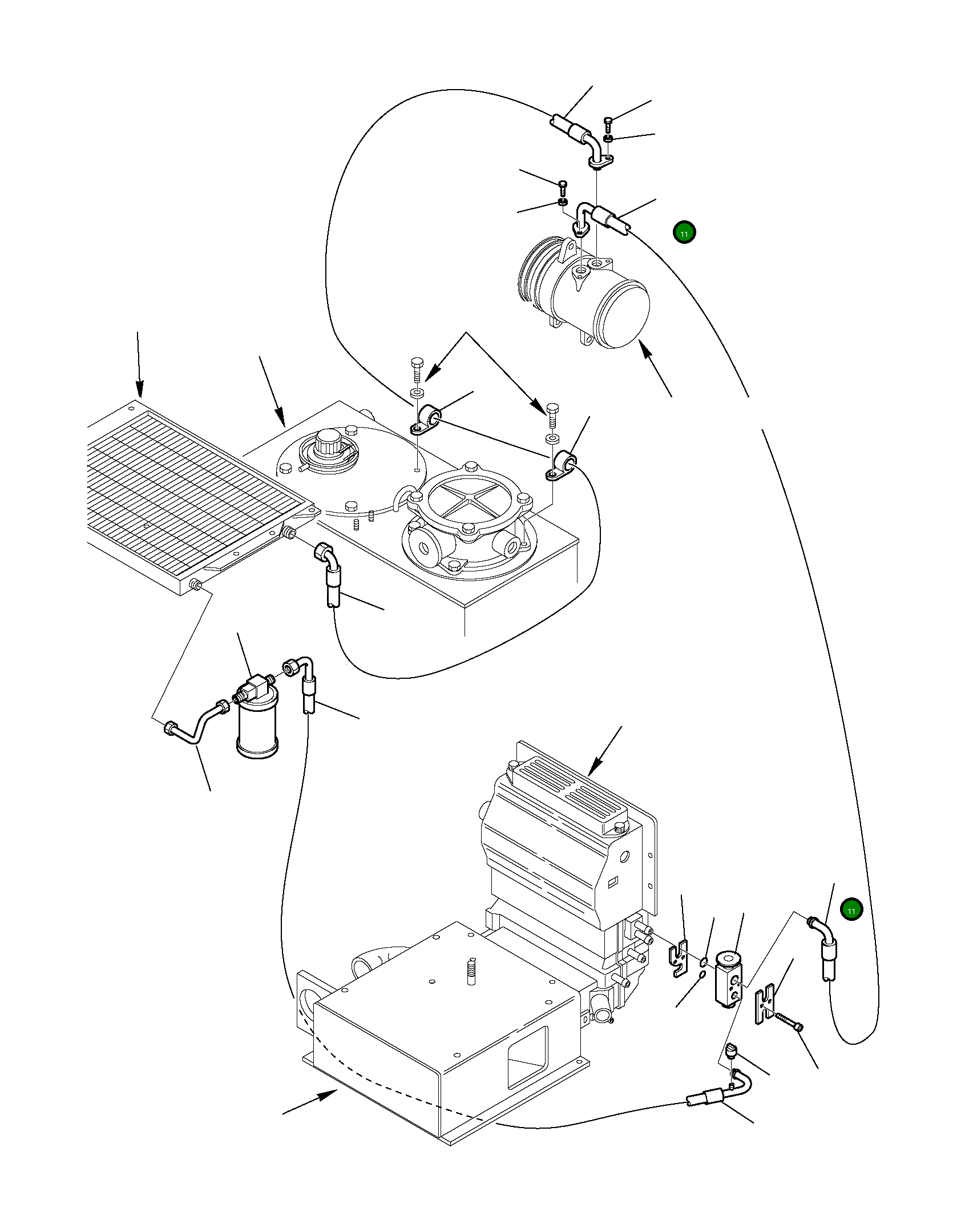 11

11