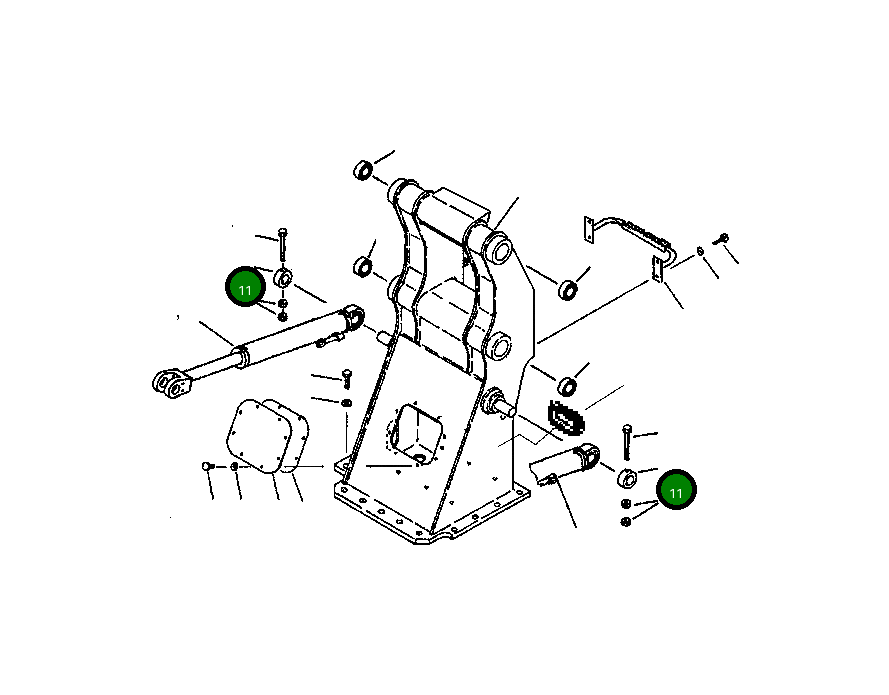 11

11