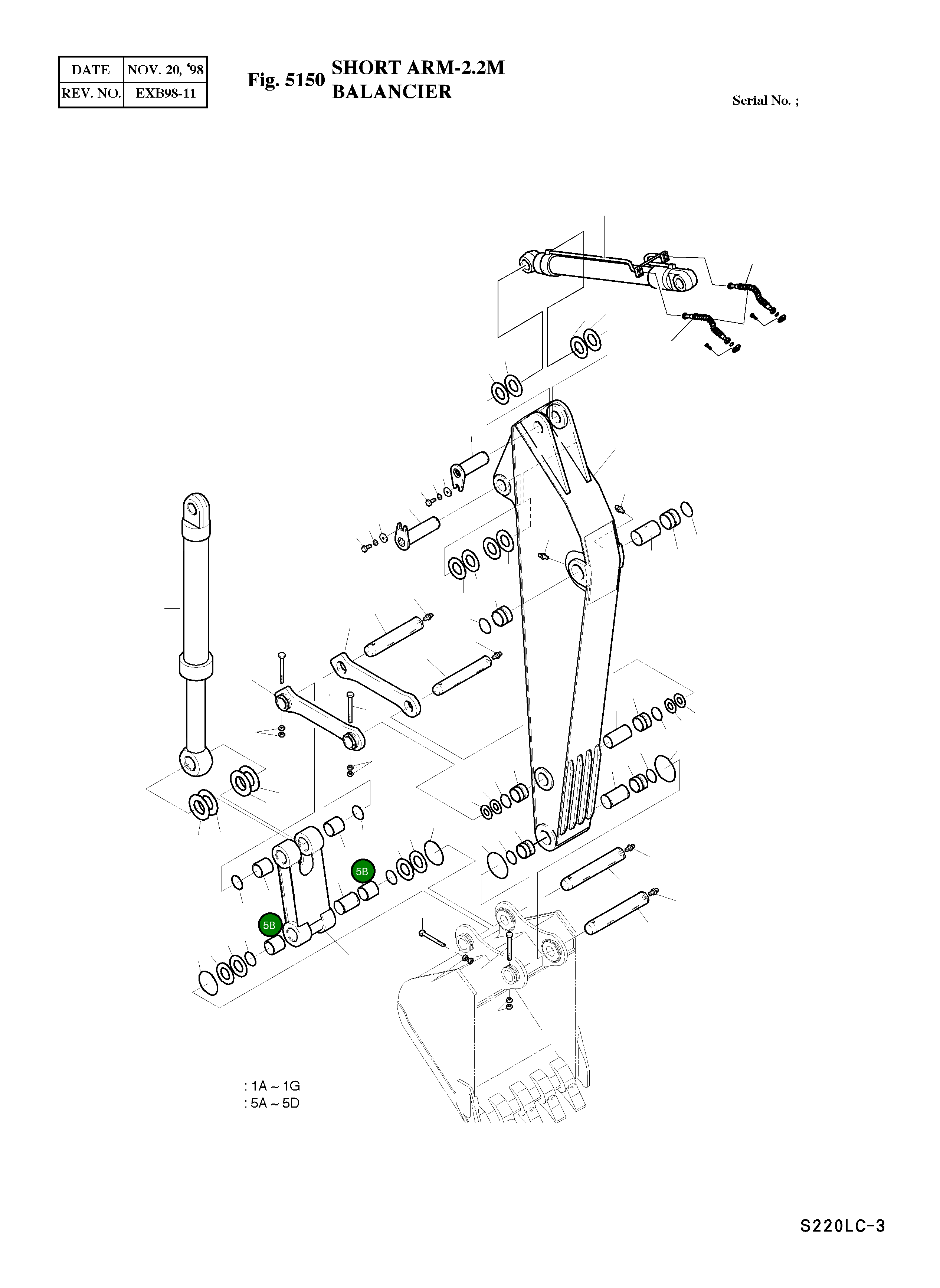 | DATE | NOV. 20, '98 |
|---|---|
| REV. NO. | EXB98-11 |

Fig. 5150 SHORT ARM-2.2M BALANCIER

Serial No. ;

5B

5B

: 1A ~ 1G
: 5A ~ 5D

S220LC-3