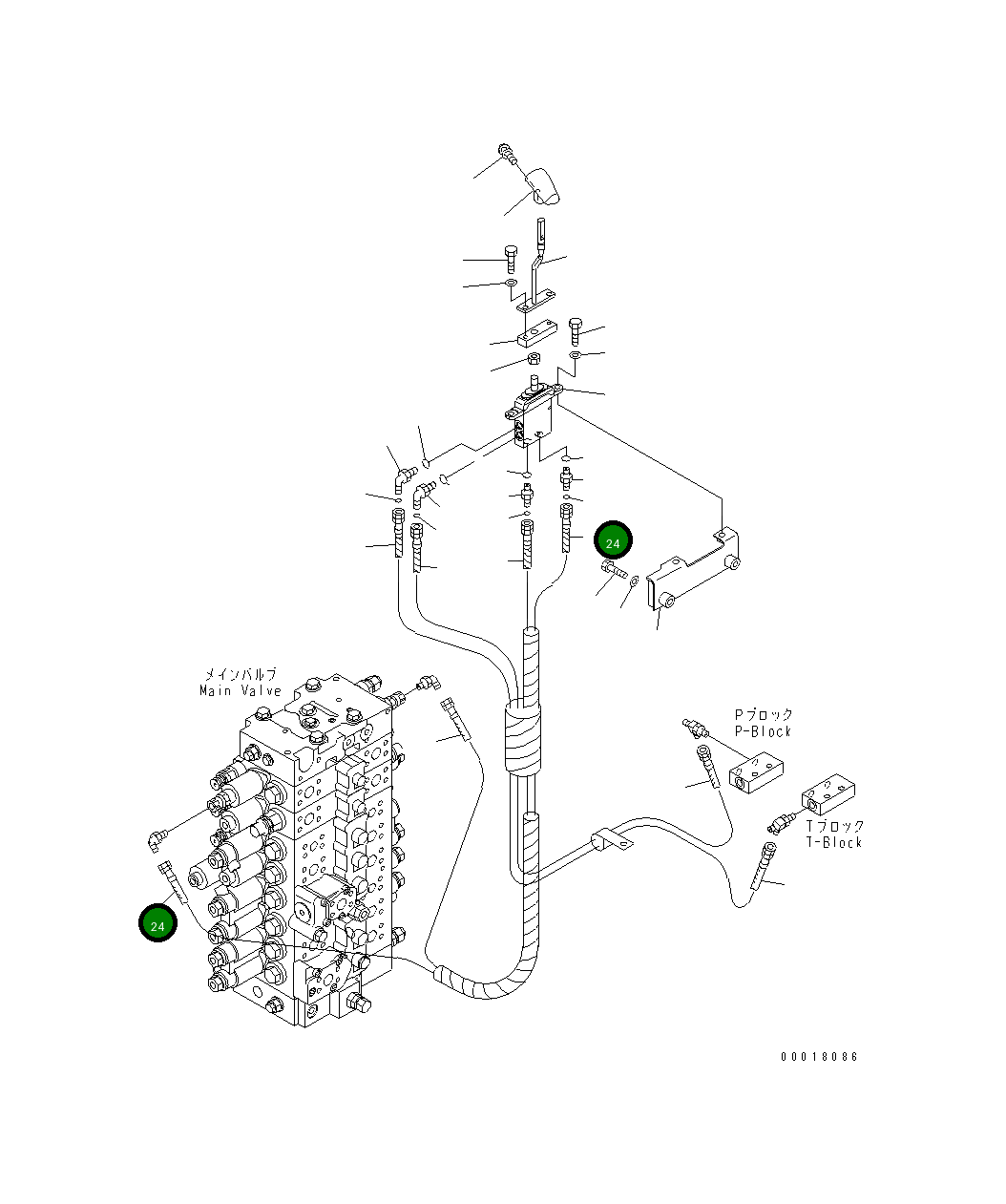 24

メインバルブ
Main Valve

Pブロック
P-Block

Tブロック
T-Block

24

00018086