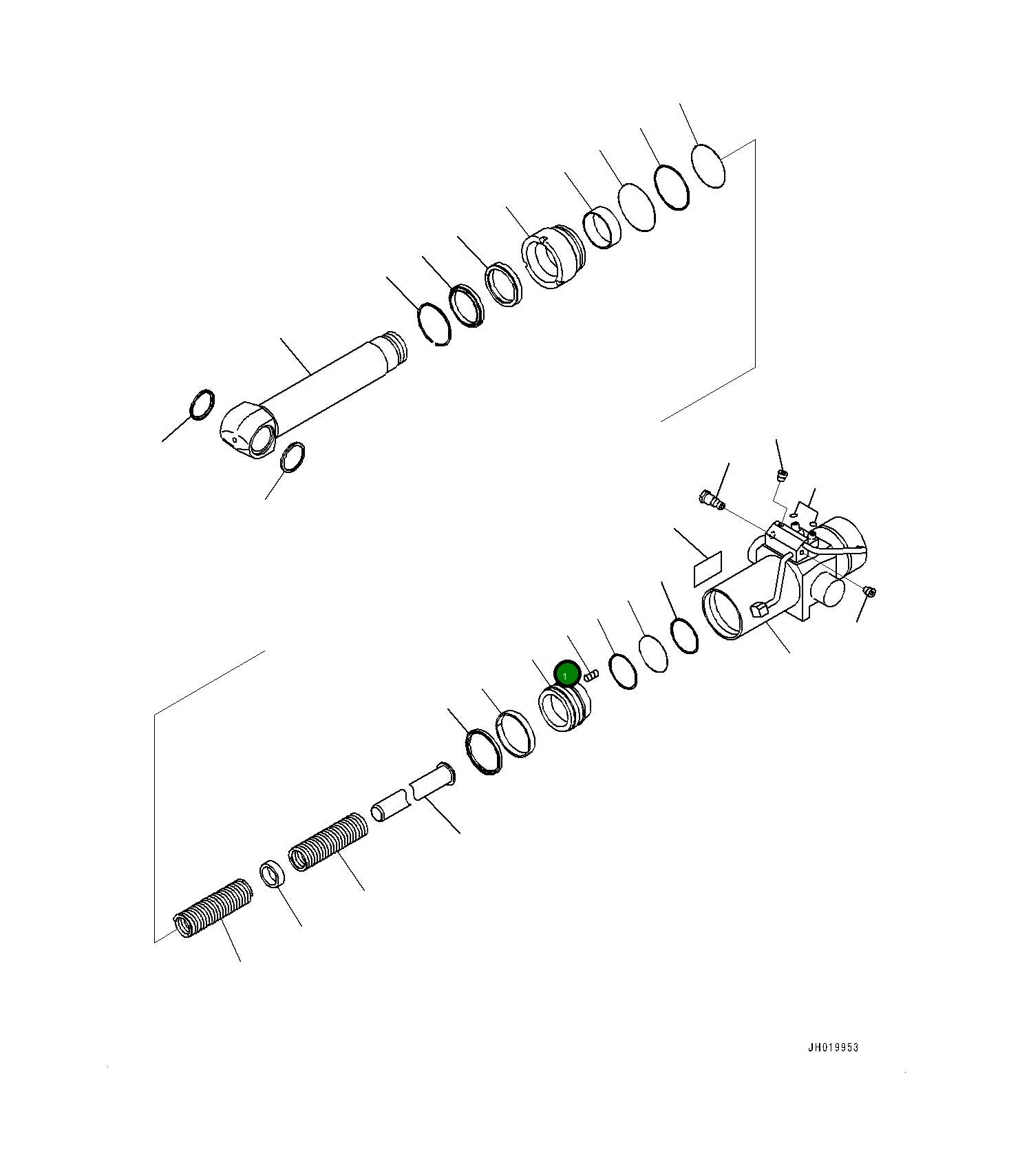 1

JH019953