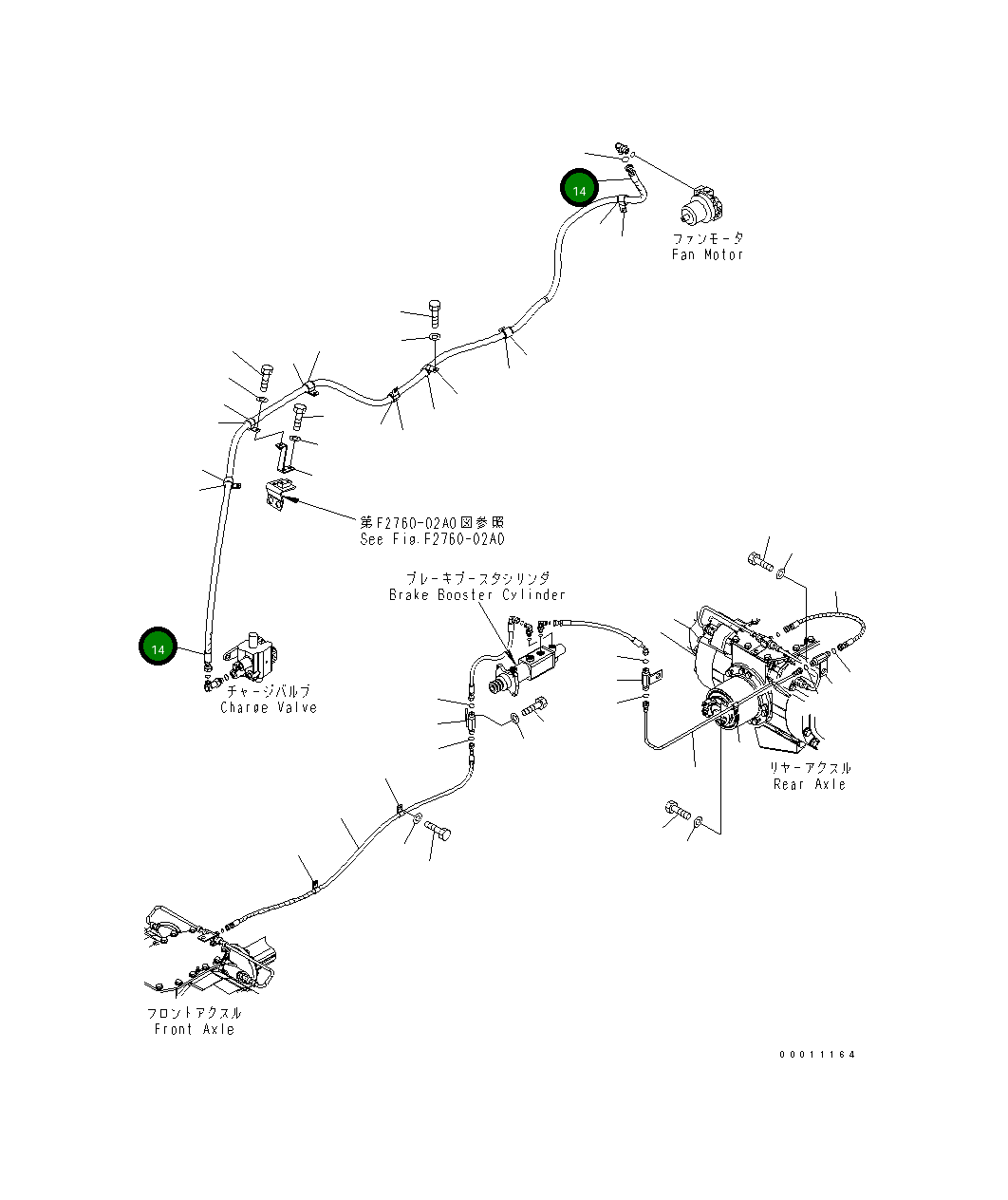 14

ファンモータ
Fan Motor

第F2760-02A0図参照
See Fig.F2760-02A0

ブレーキブースタシリンダ
Brake Booster Cylinder

14

チャージバルブ
Charge Valve

リヤーアクスル
Rear Axle

フロントアクスル
Front Axle

00011164