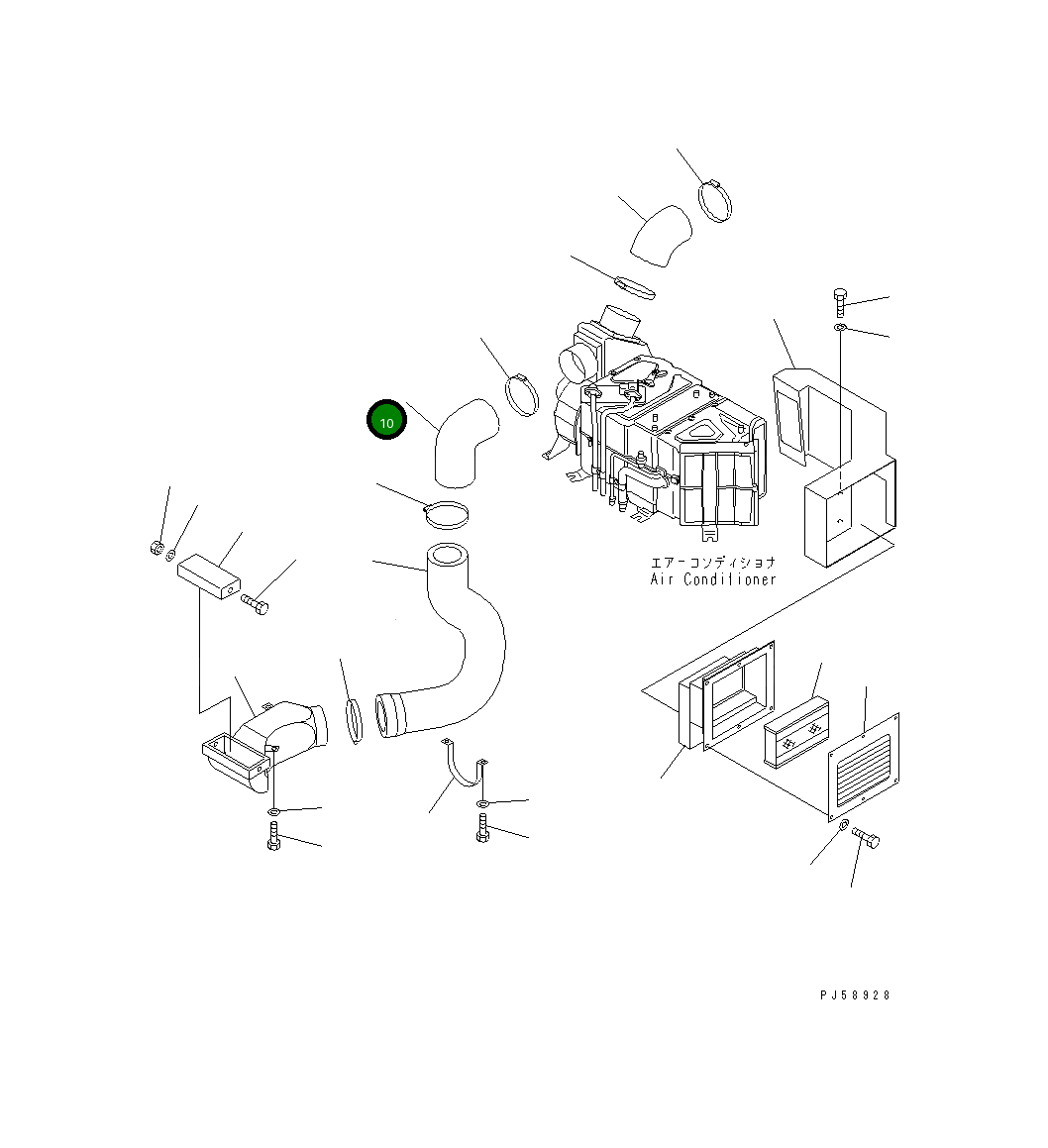 10

エアーコンディショナ
Air Conditioner

PJ58928