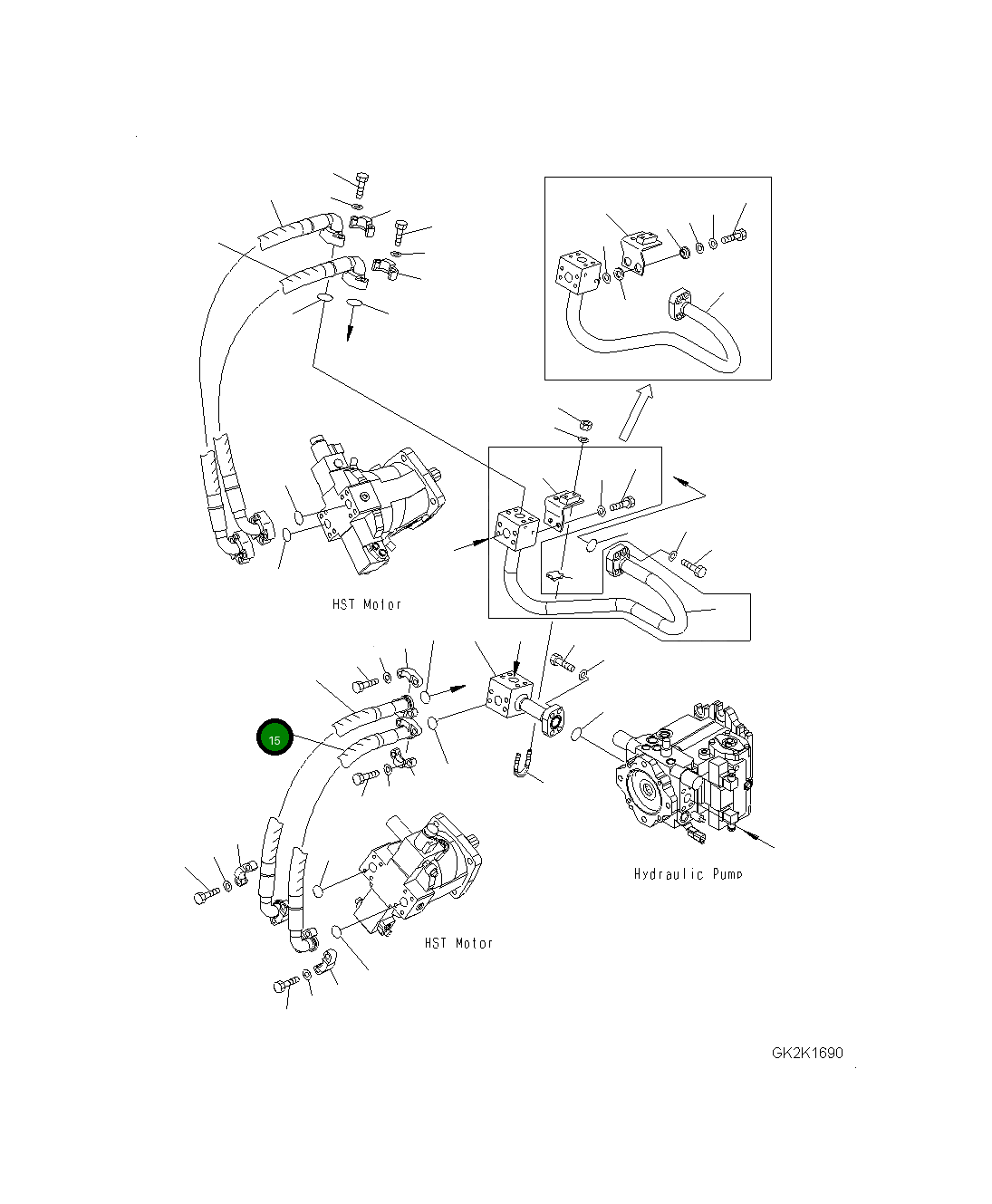 HST Motor

15

Hydraulic Pump

HST Motor

GK2K1690