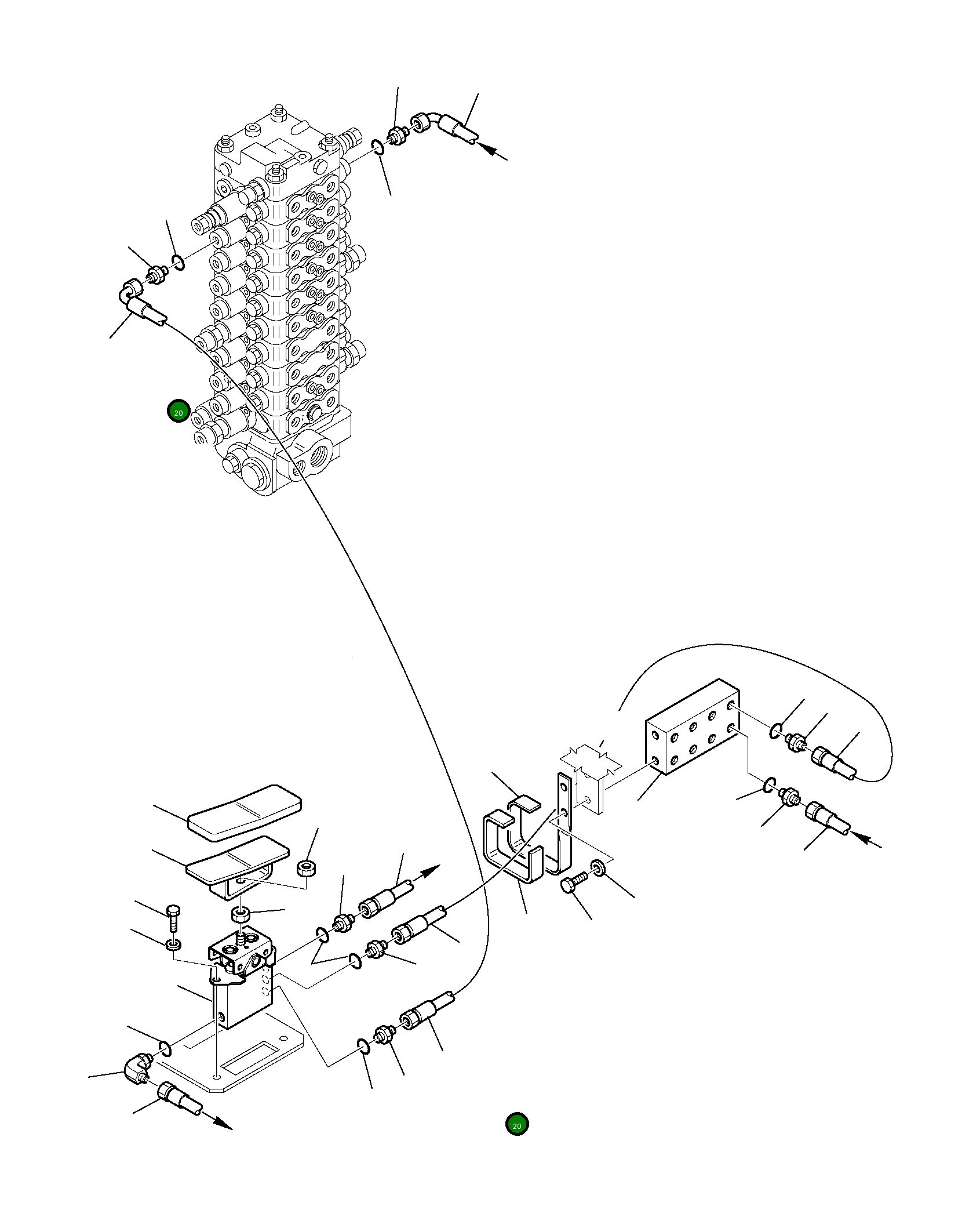 20

20