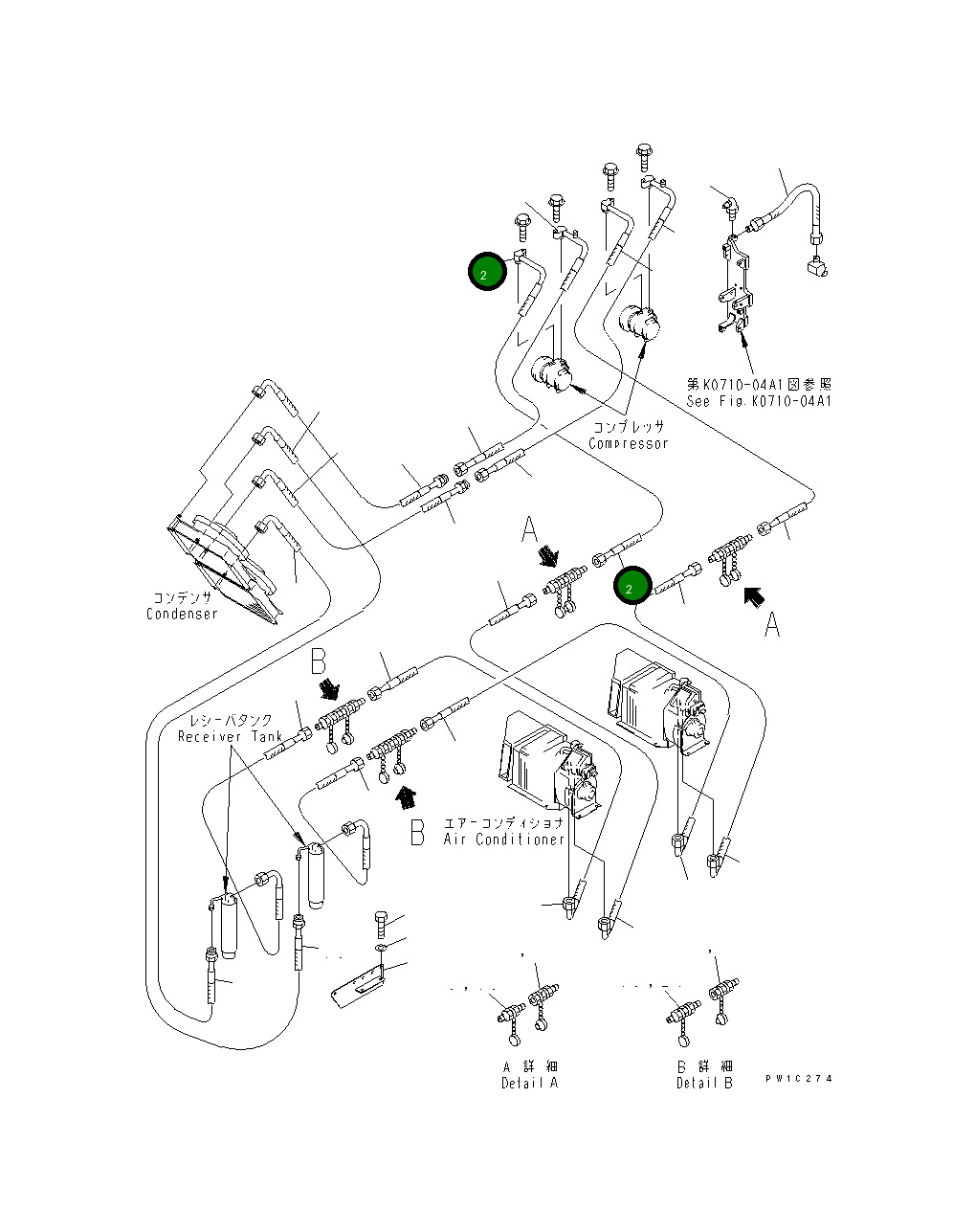 2

第K0710-04A1図参照
See Fig.K0710-04A1

コンプレッサ
Compressor

A

2

A

コンデンサ
Condenser

B

レシーバタンク
Receiver Tank

B

エアーコンディショナ
Air Conditioner

A 詳細
Detail A

B 詳細
Detail B

PW1C274